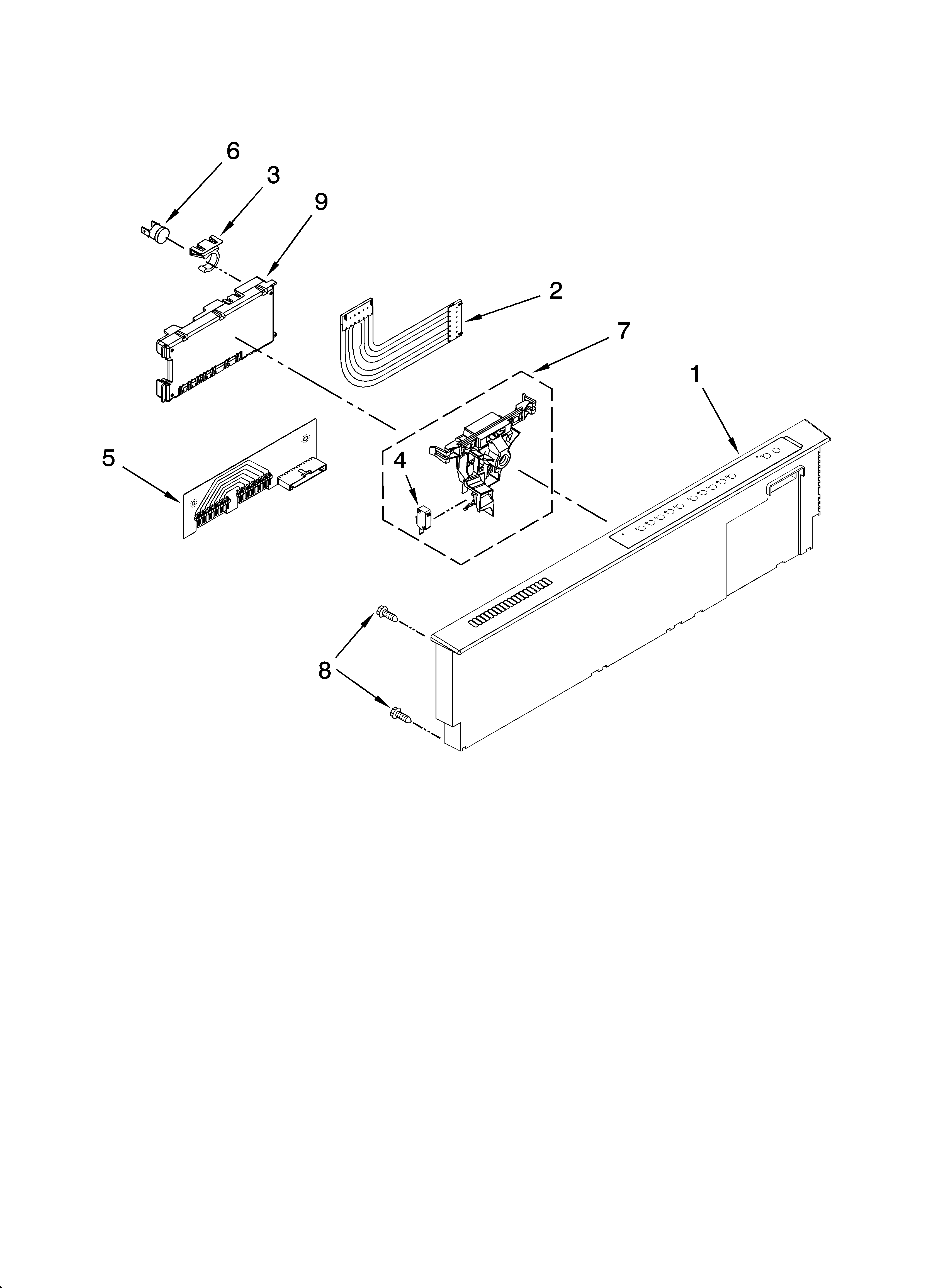 6
3
9
2
7
1
5
4
8