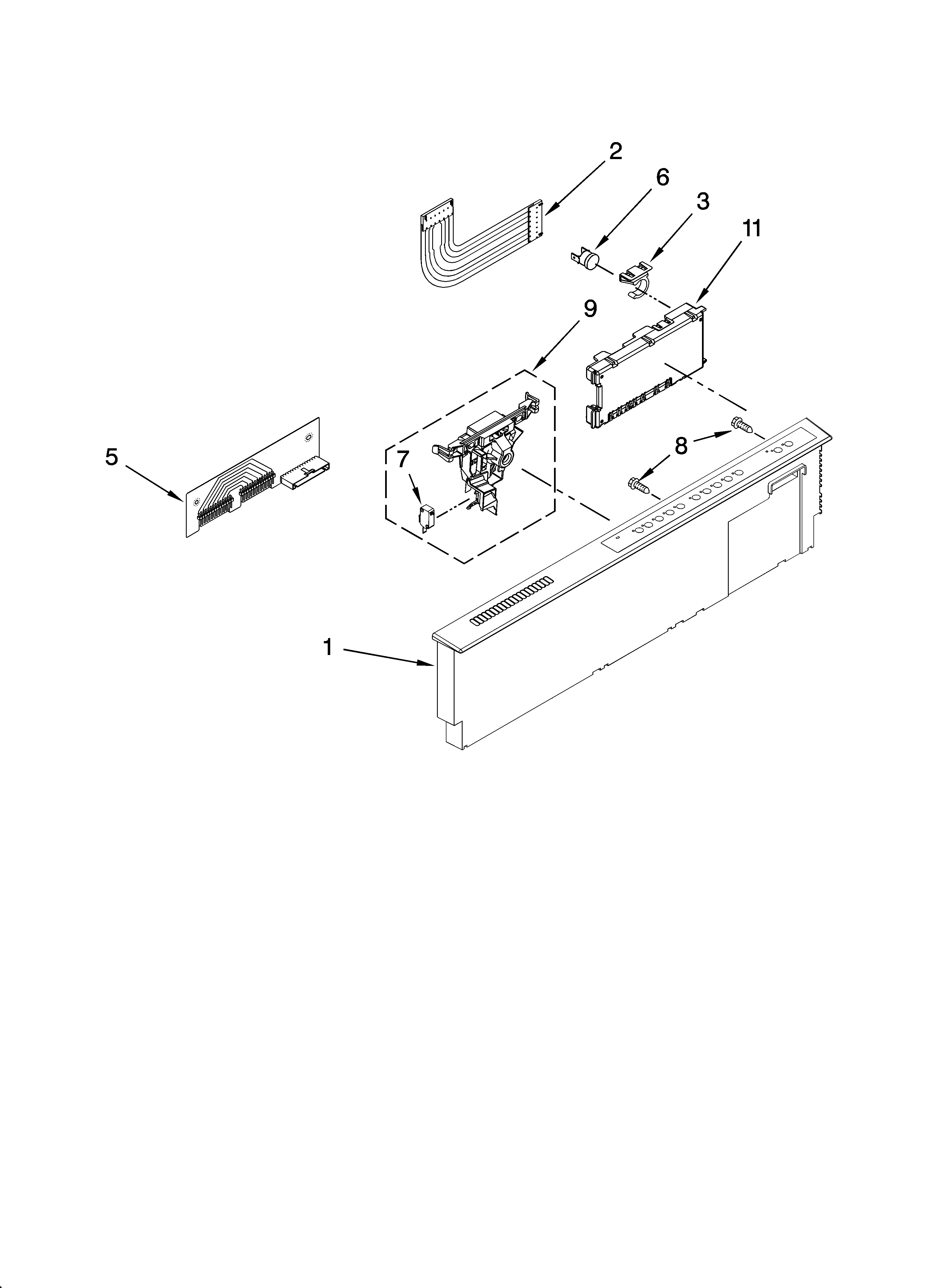 2
6
3
11
9
5
7
8
1