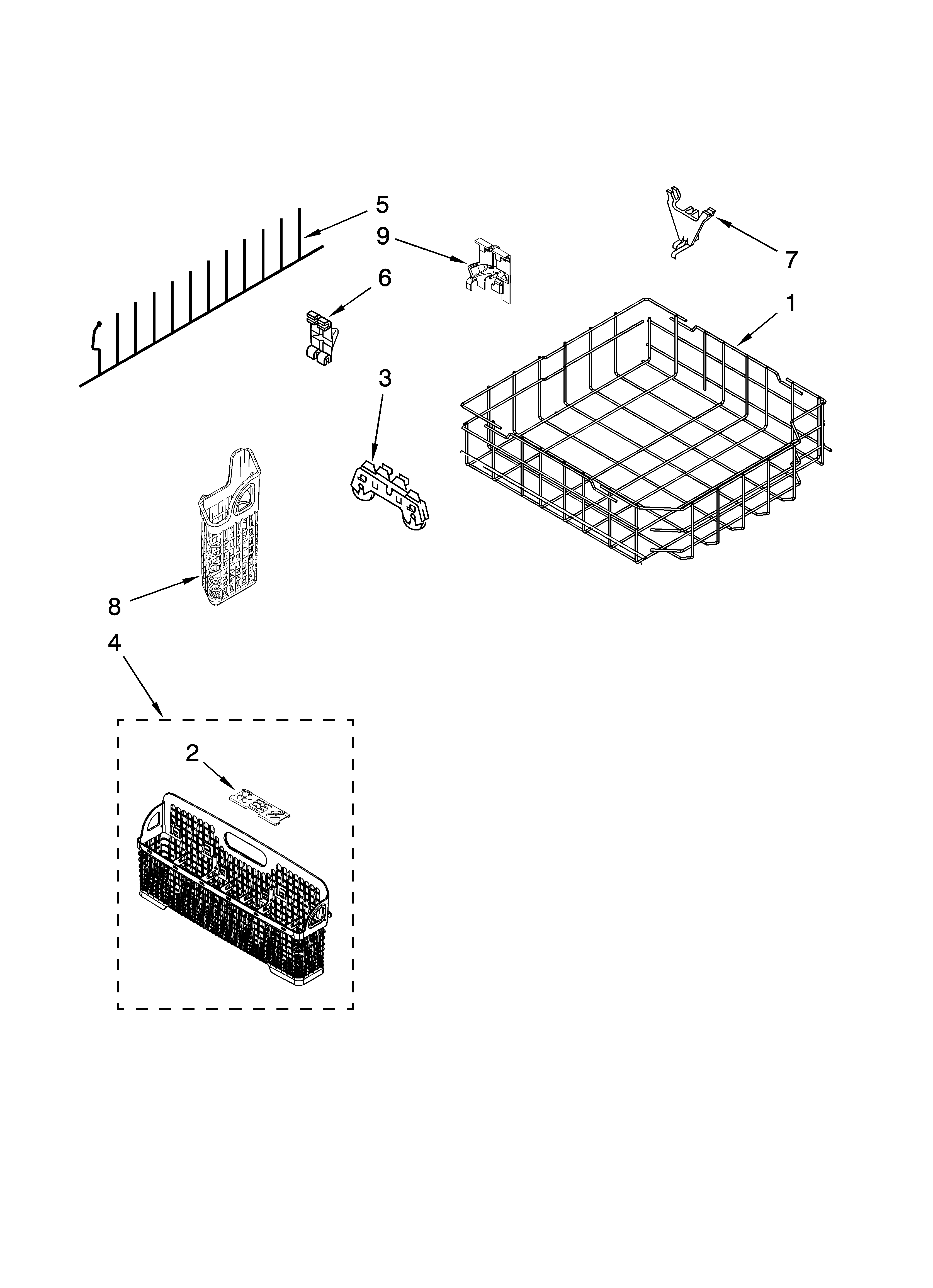 5
9
7
6
1
3
8
4
2