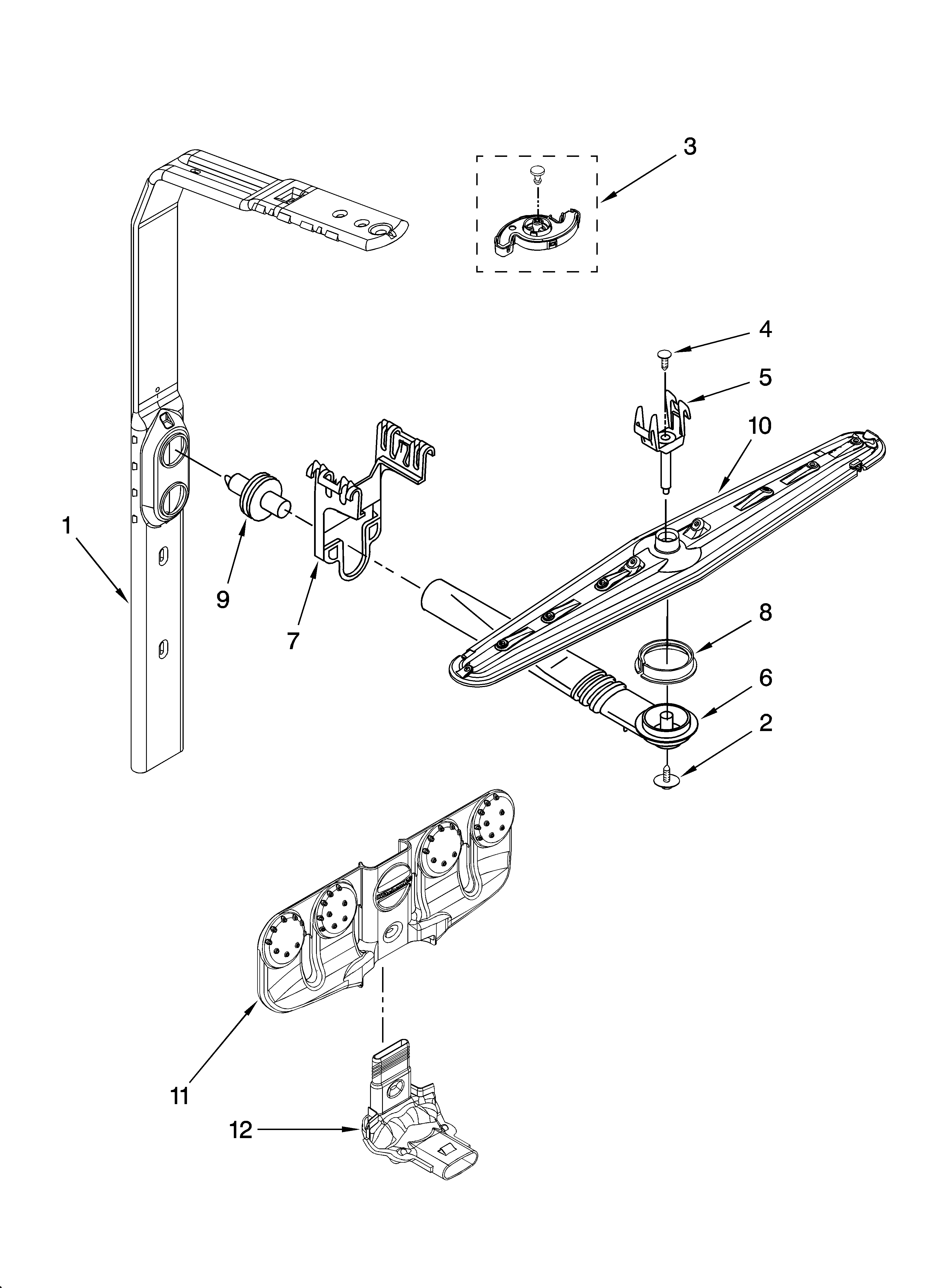 3

4

5

10

1

9

7

8

6

2

11

12