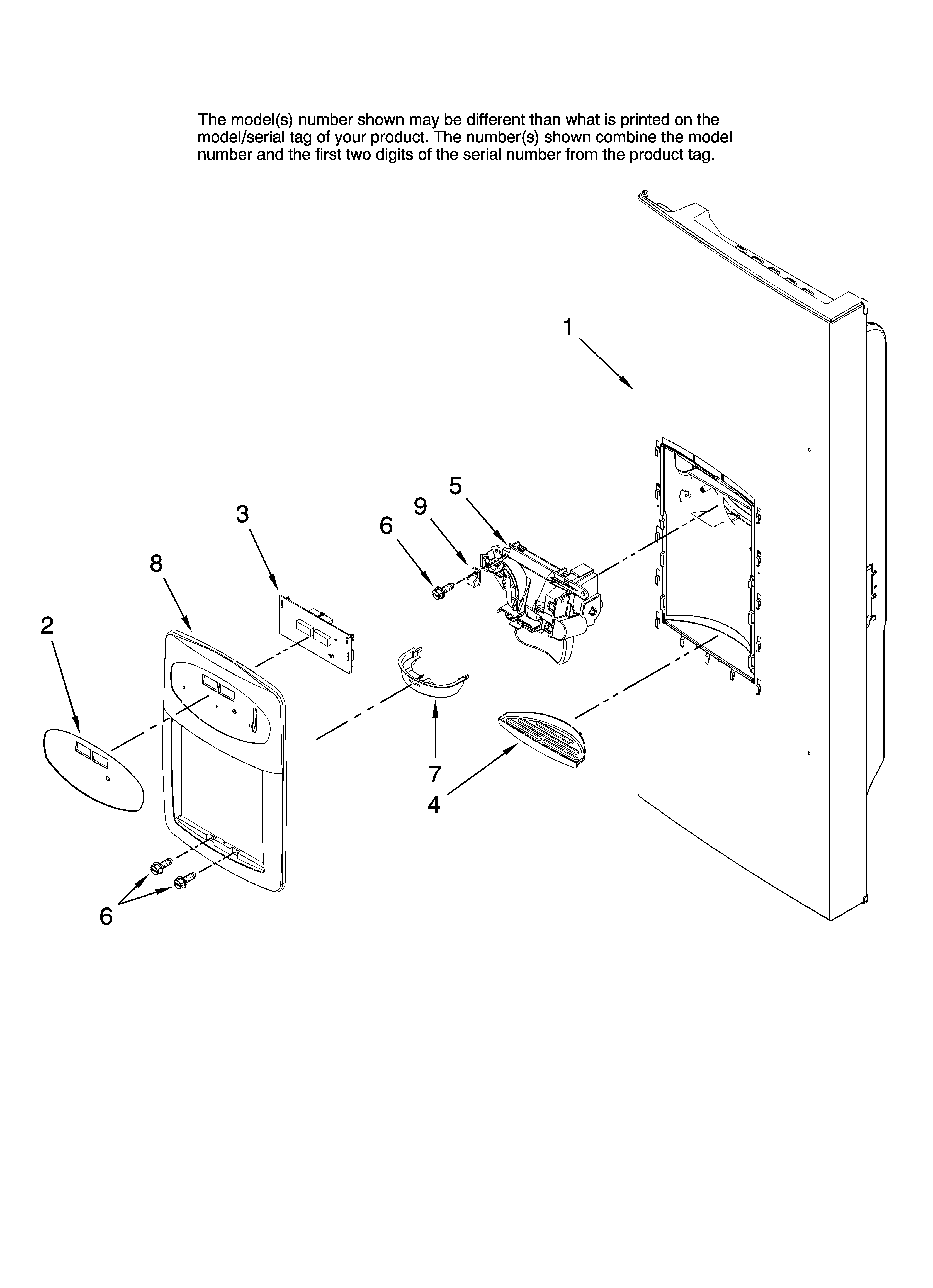 The model(s) number shown may be different than what is printed on the model/serial tag of your product. The number(s) shown combine the model number and the first two digits of the serial number from the product tag.

1

5

9

6

3

8

2

7

4

6