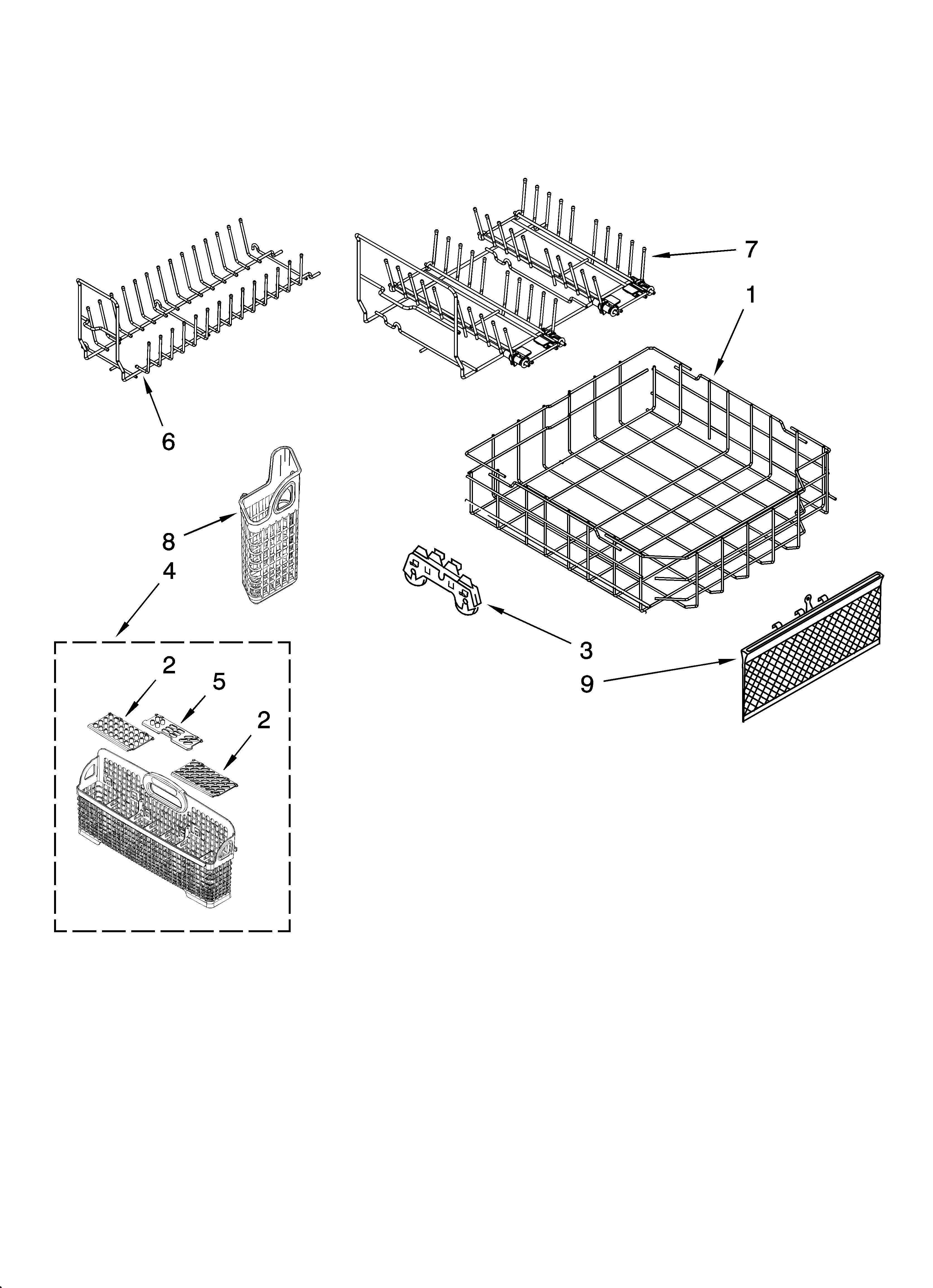 7
1
6
8
4
3
9
2
5
2