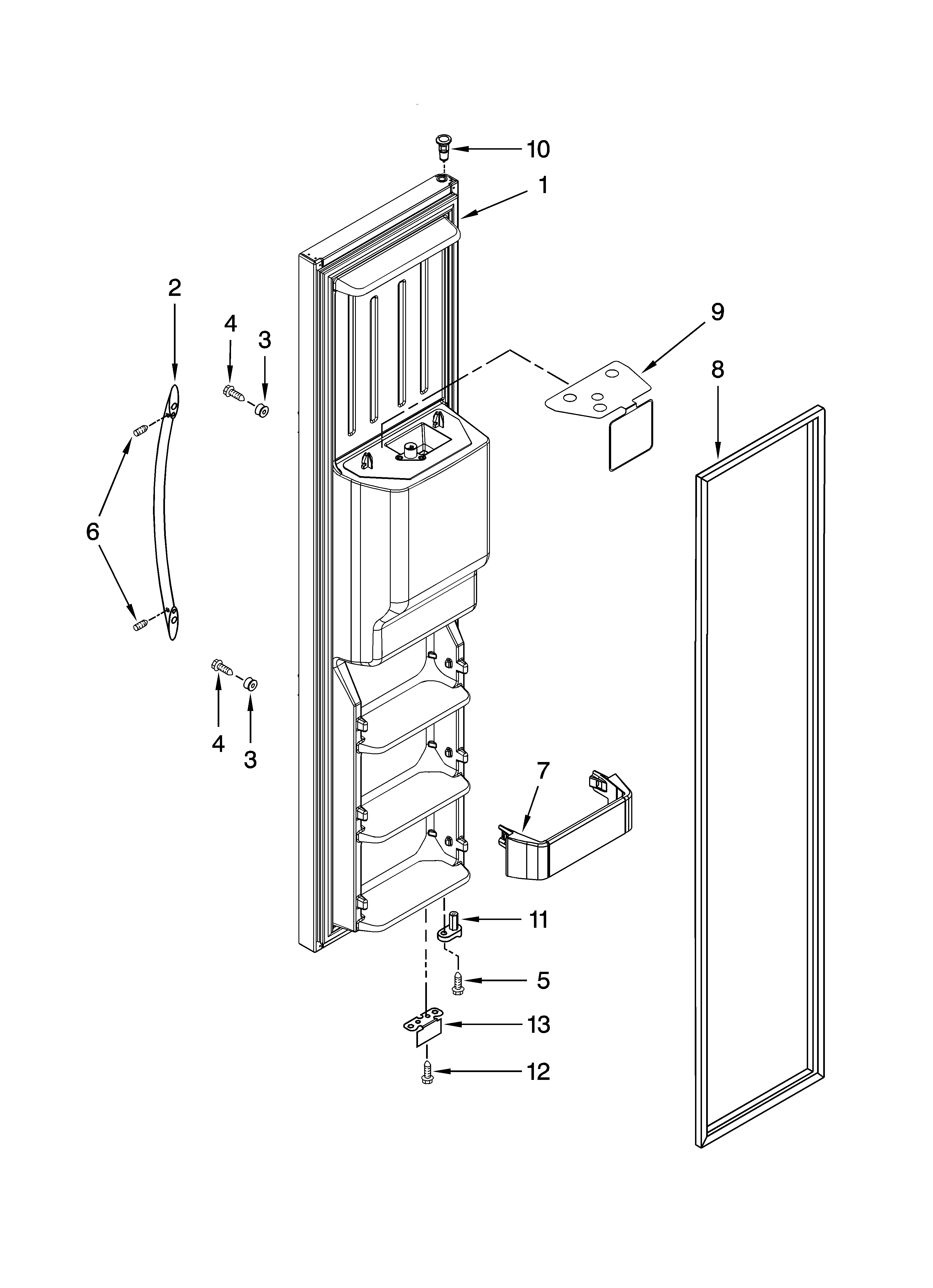 10
1
2
4
3
9
8
6
4
3
7
11
5
13
12