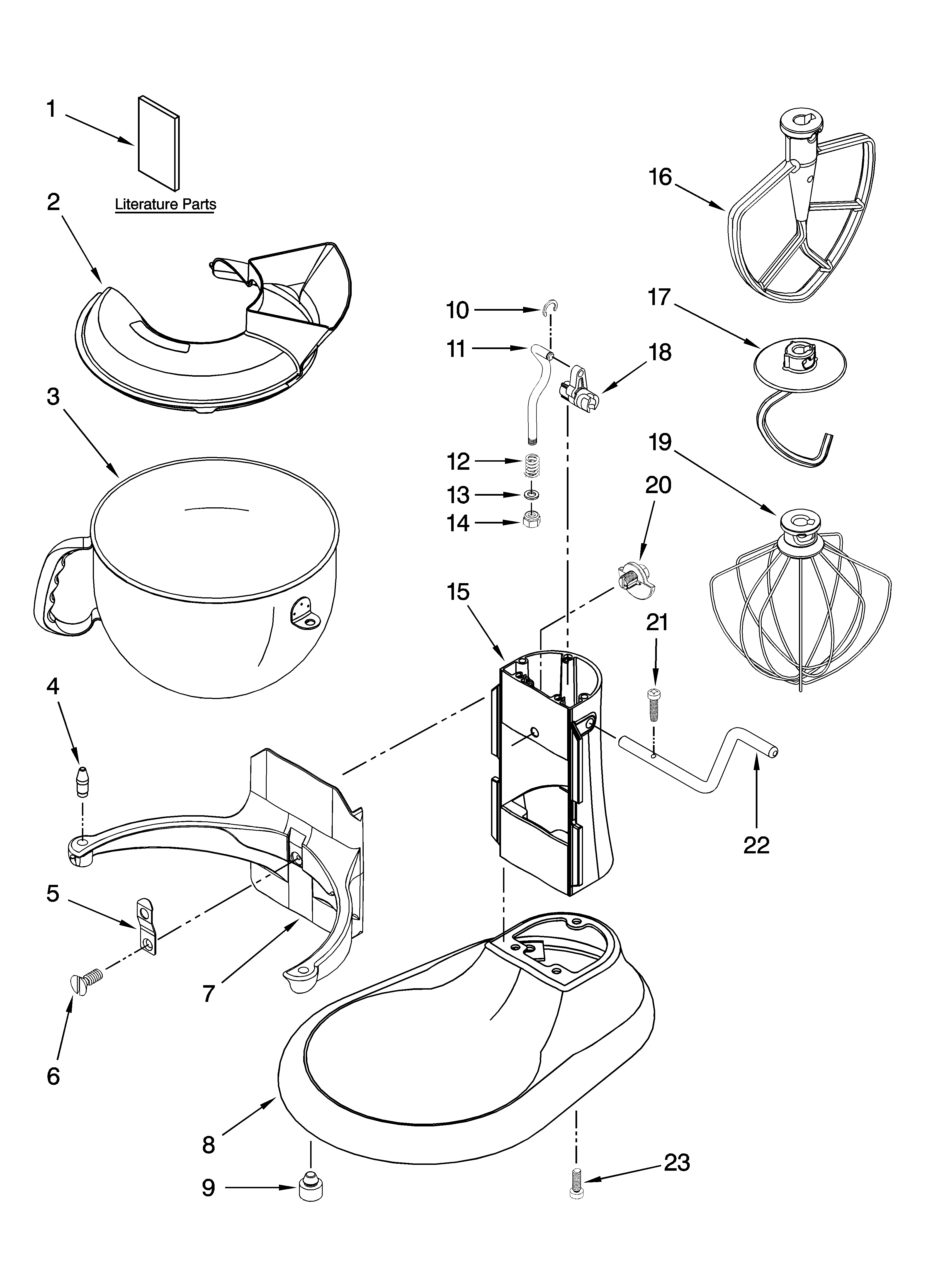 1
Literature Parts
2
3
4
5
6
7
8
9
10
11
12
13
14
15
16
17
18
19
20
21
22
23