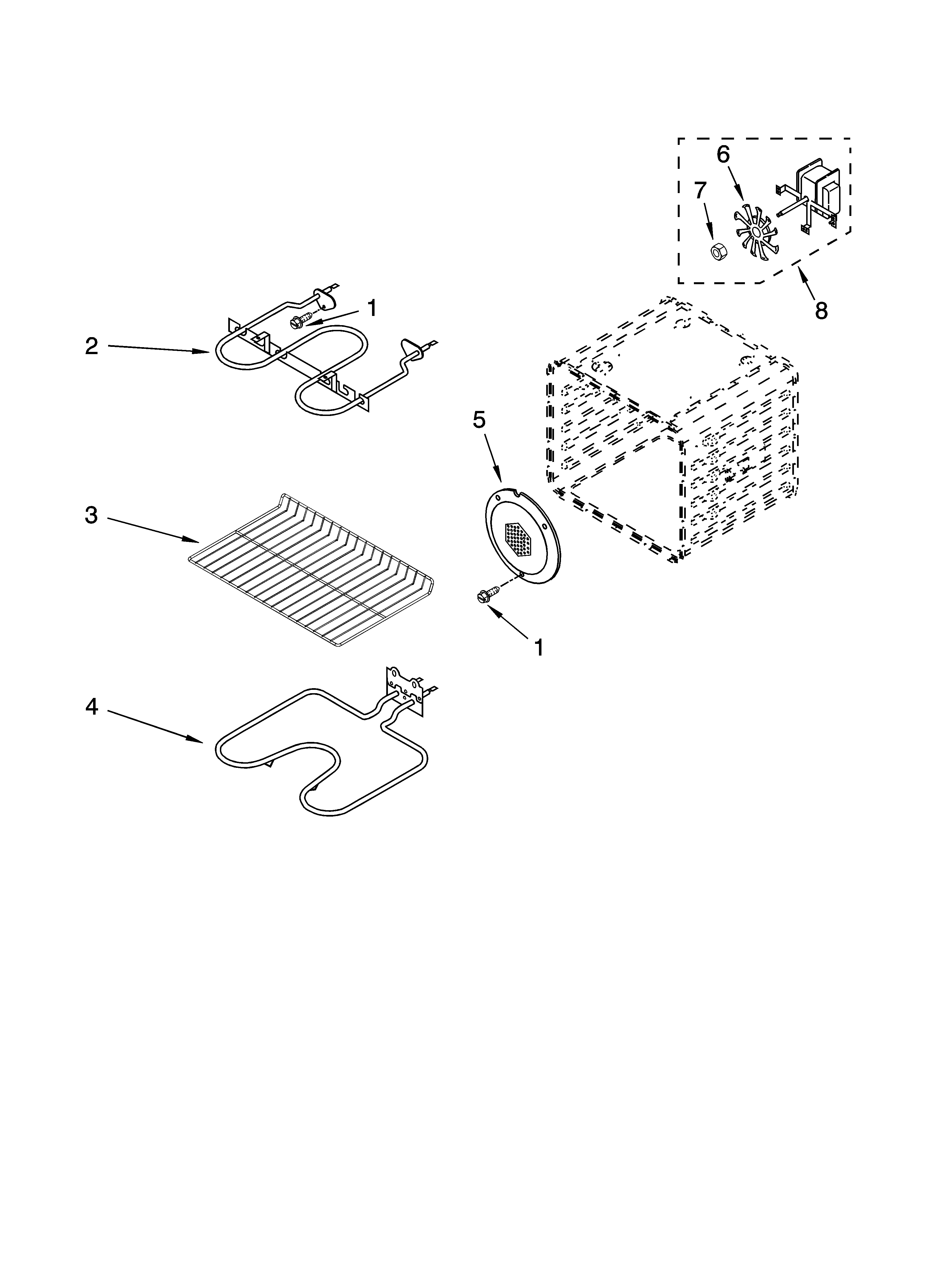 6
7
8
1
2
5
3
1
4