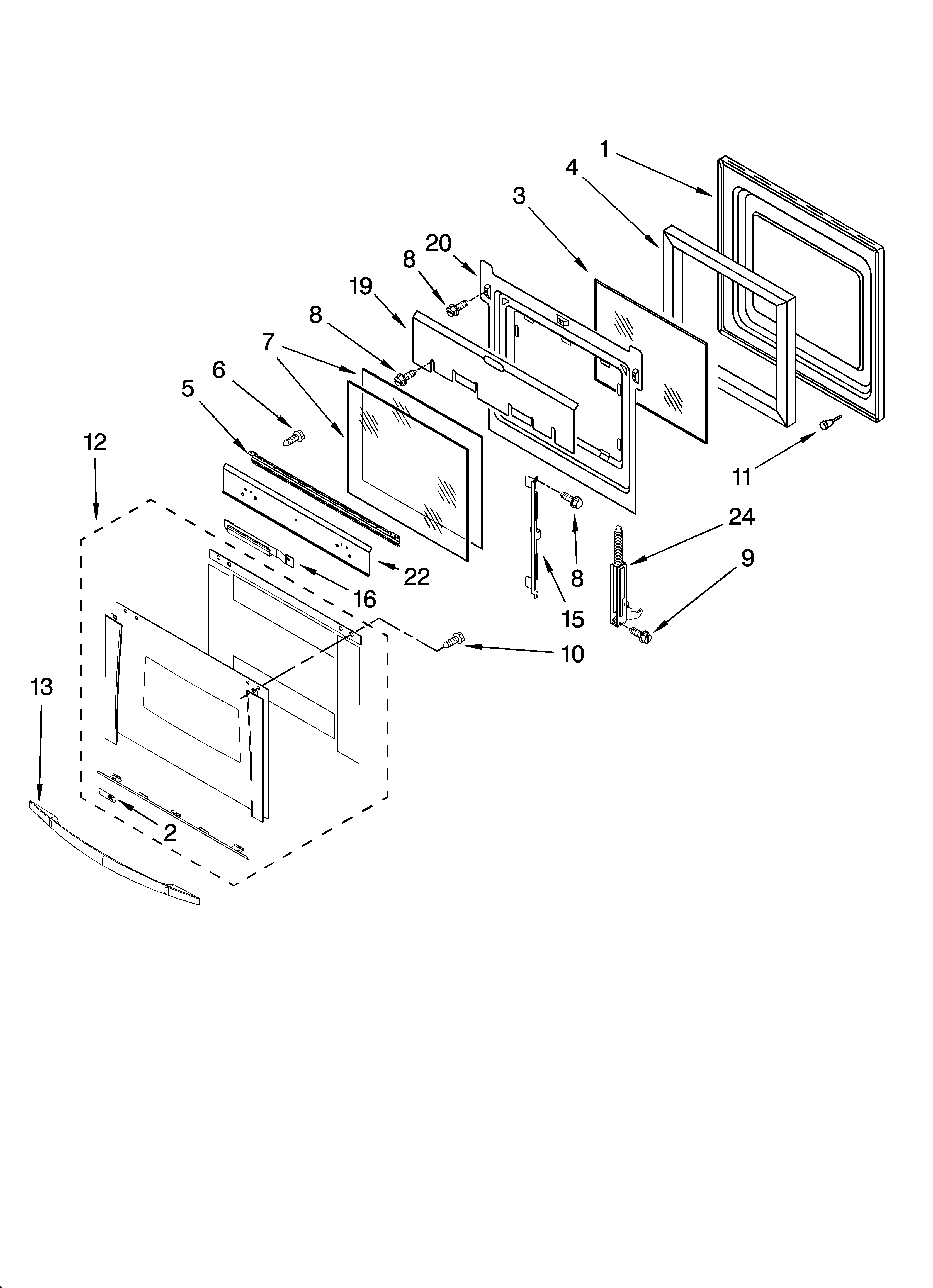 1
4
3
20
8
19
8
7
6
5
12
11
24
9
8
15
22
16
10
13
2