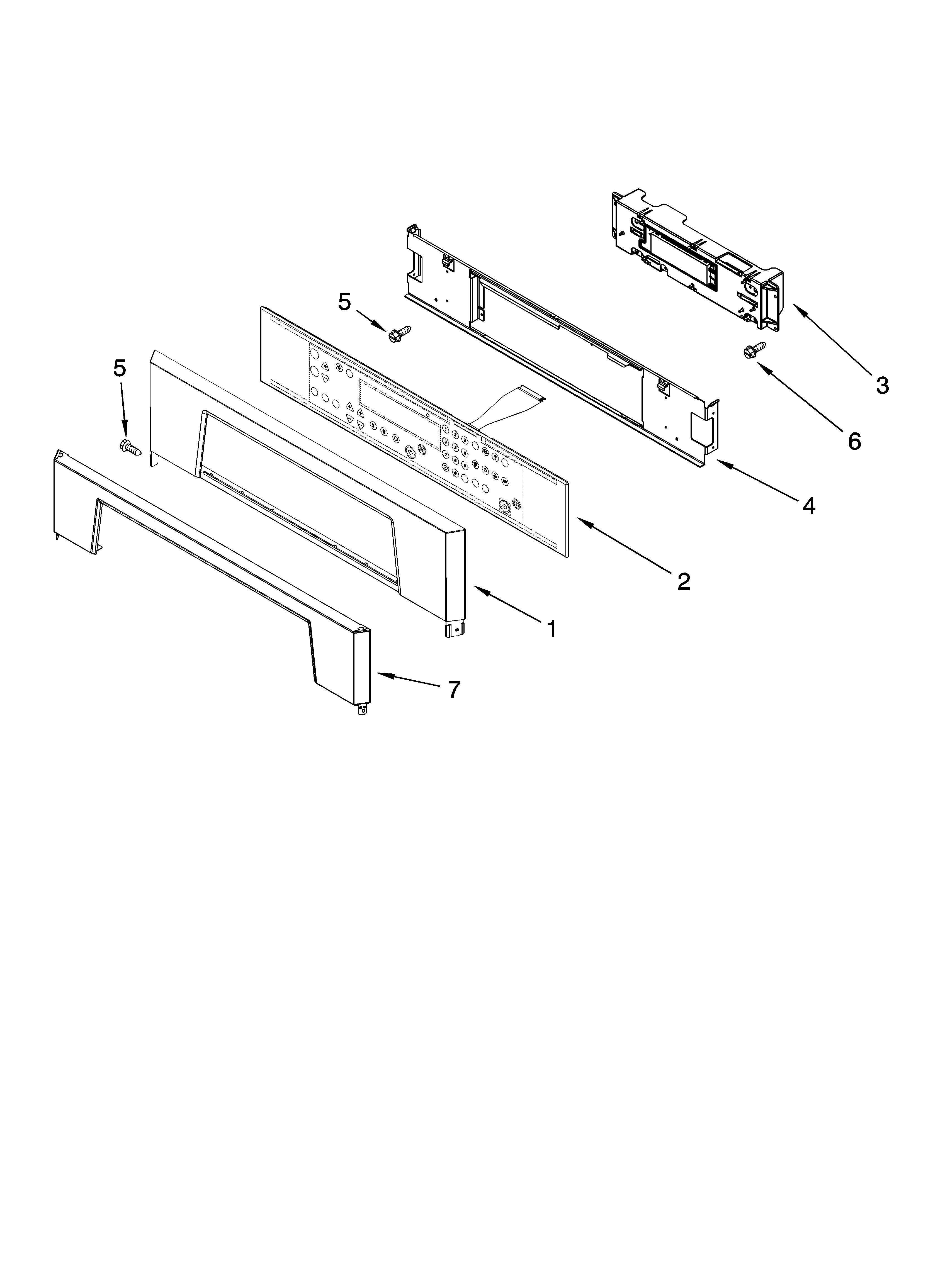 5
5
3
6
4
2
1
7