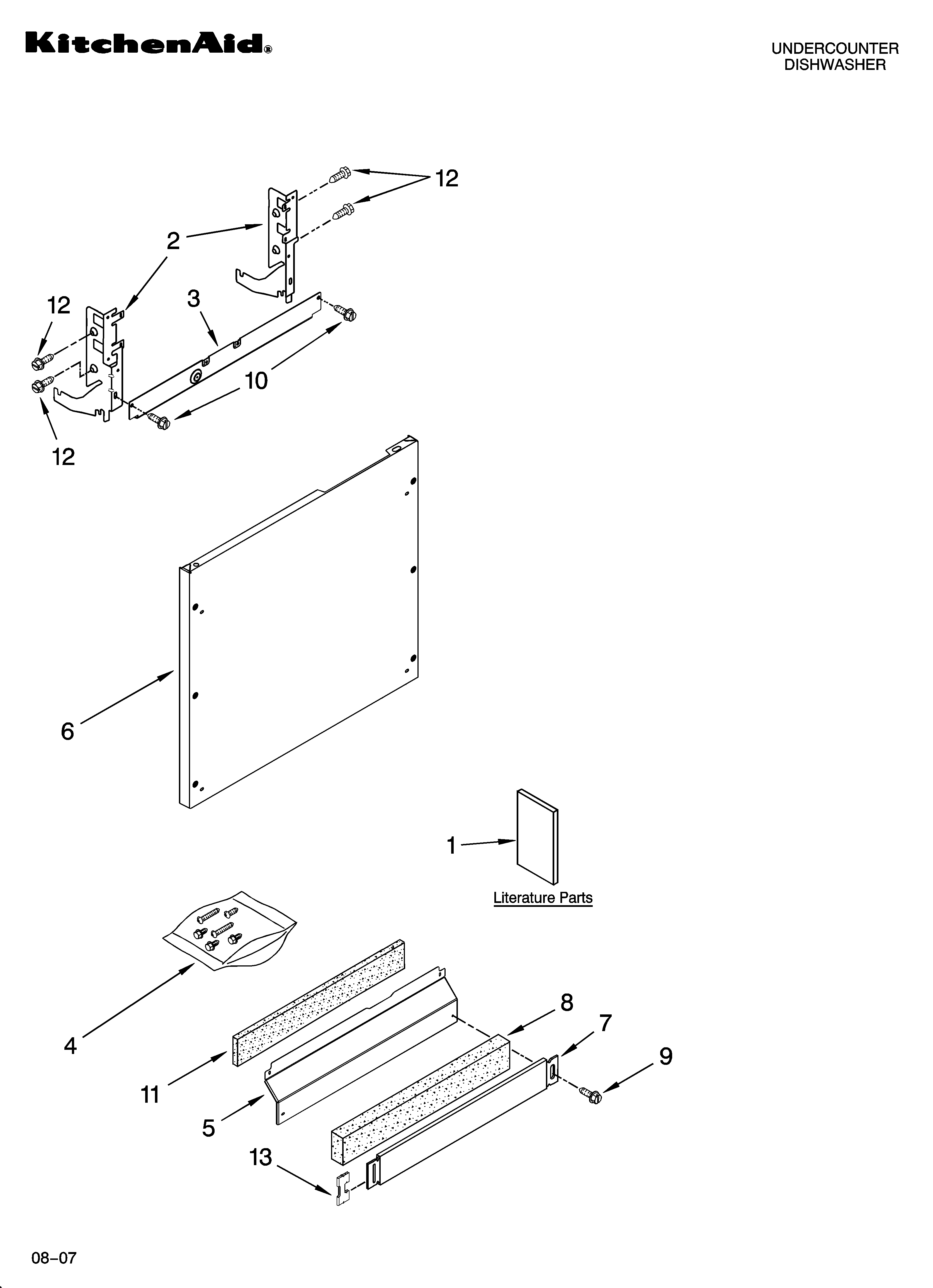 KitchenAid®

UNDERCOUNTER
DISHWASHER

12
2
12
3
10
12
6
1
Literature Parts
4
8
7
9
11
5
13

08–07