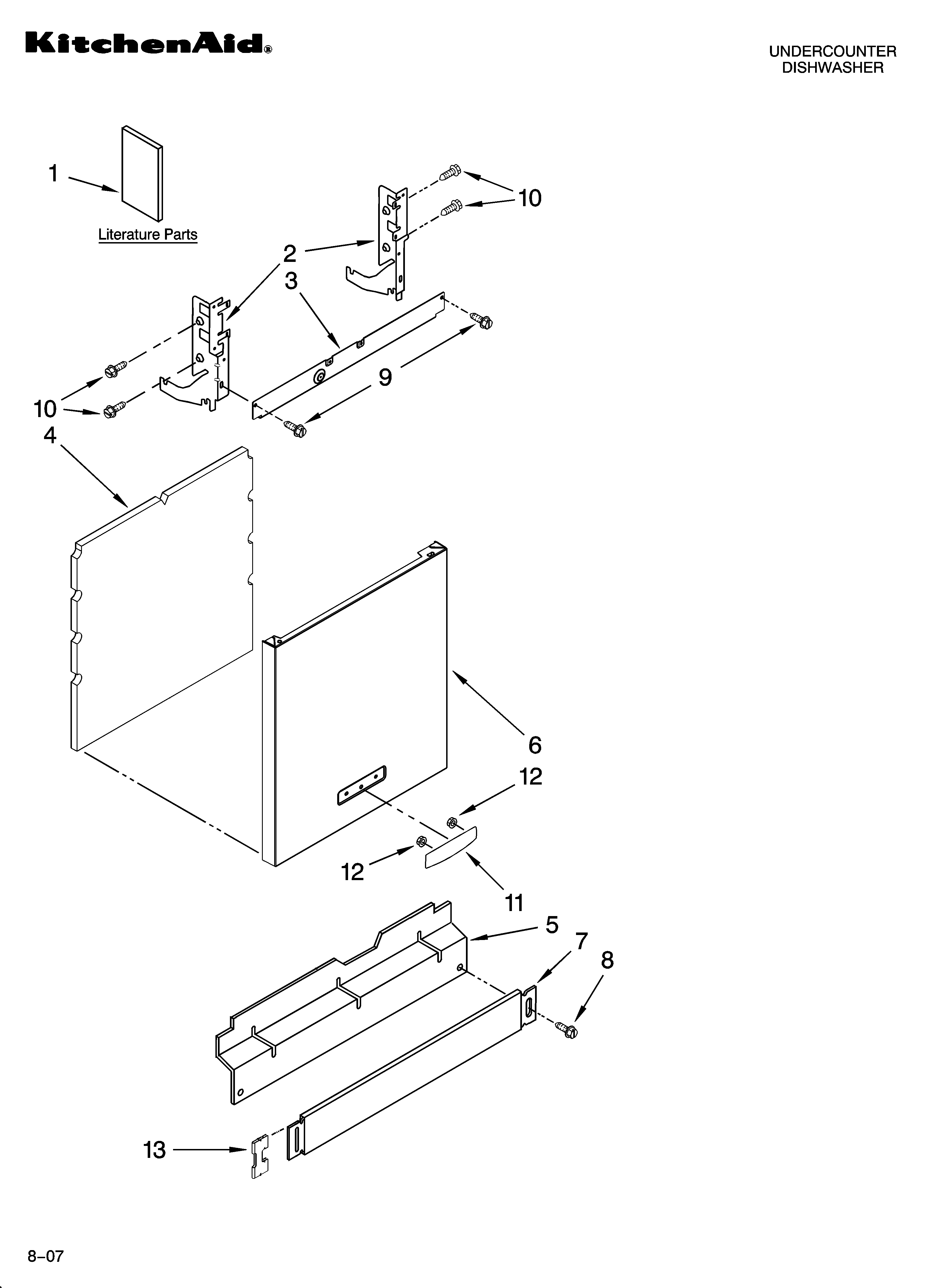 KitchenAid®

UNDERCOUNTER
DISHWASHER

1

Literature Parts

10

2

3

9

10

4

6

12

12

11

5

7

8

13

8–07