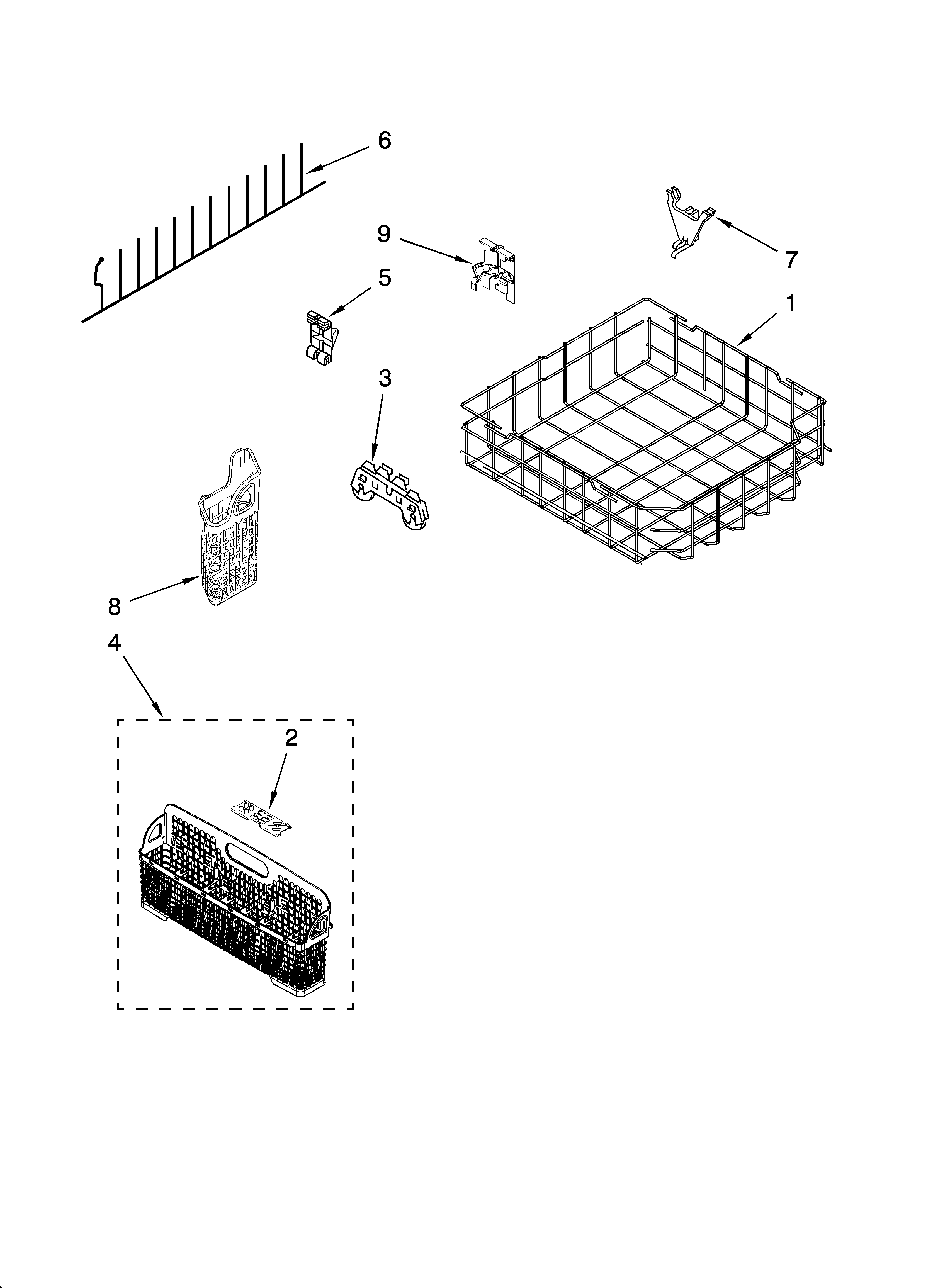 6

9

7

5

1

3

8

4

2