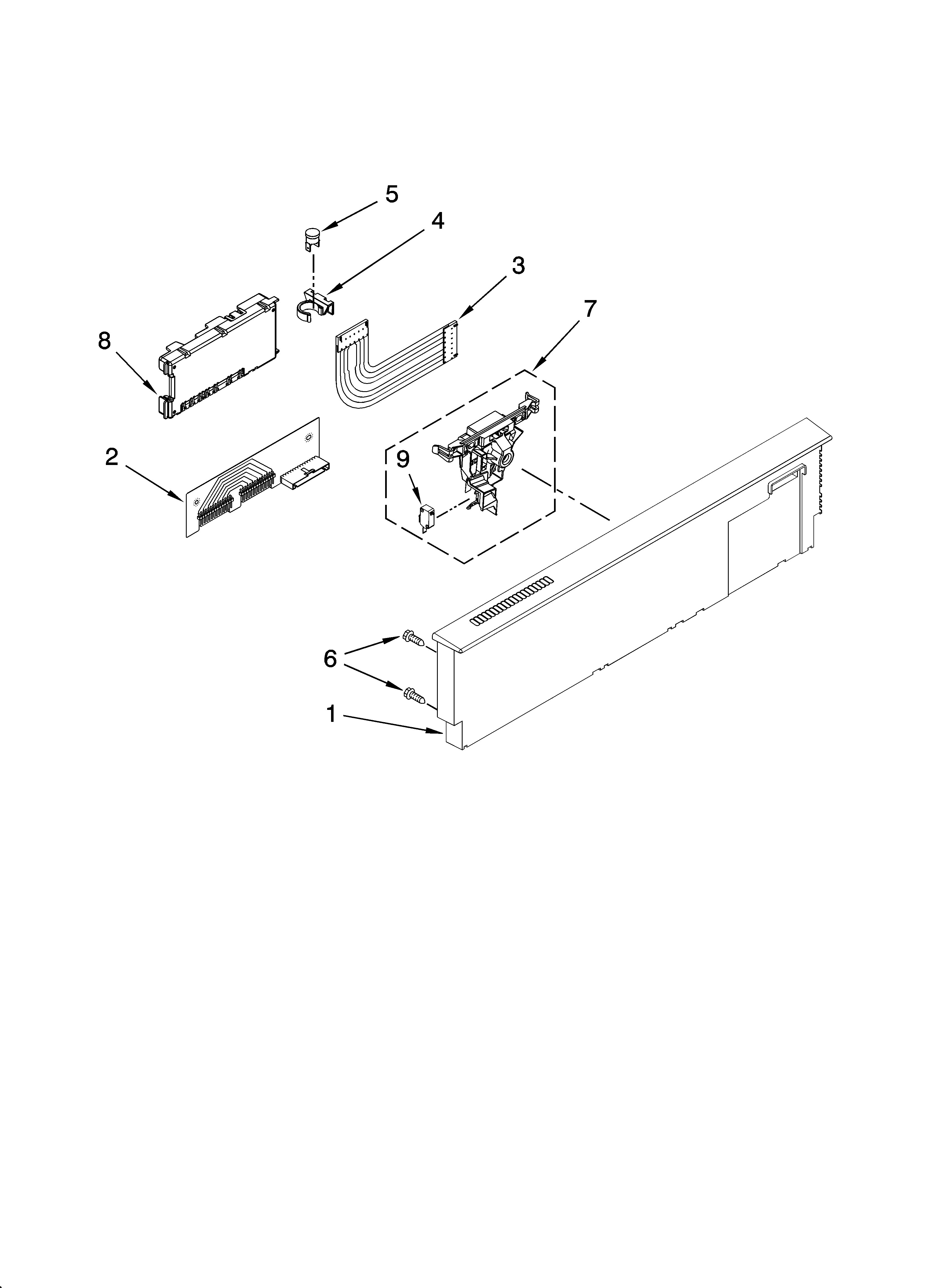 5
4
3
7
8
2
9
6
1