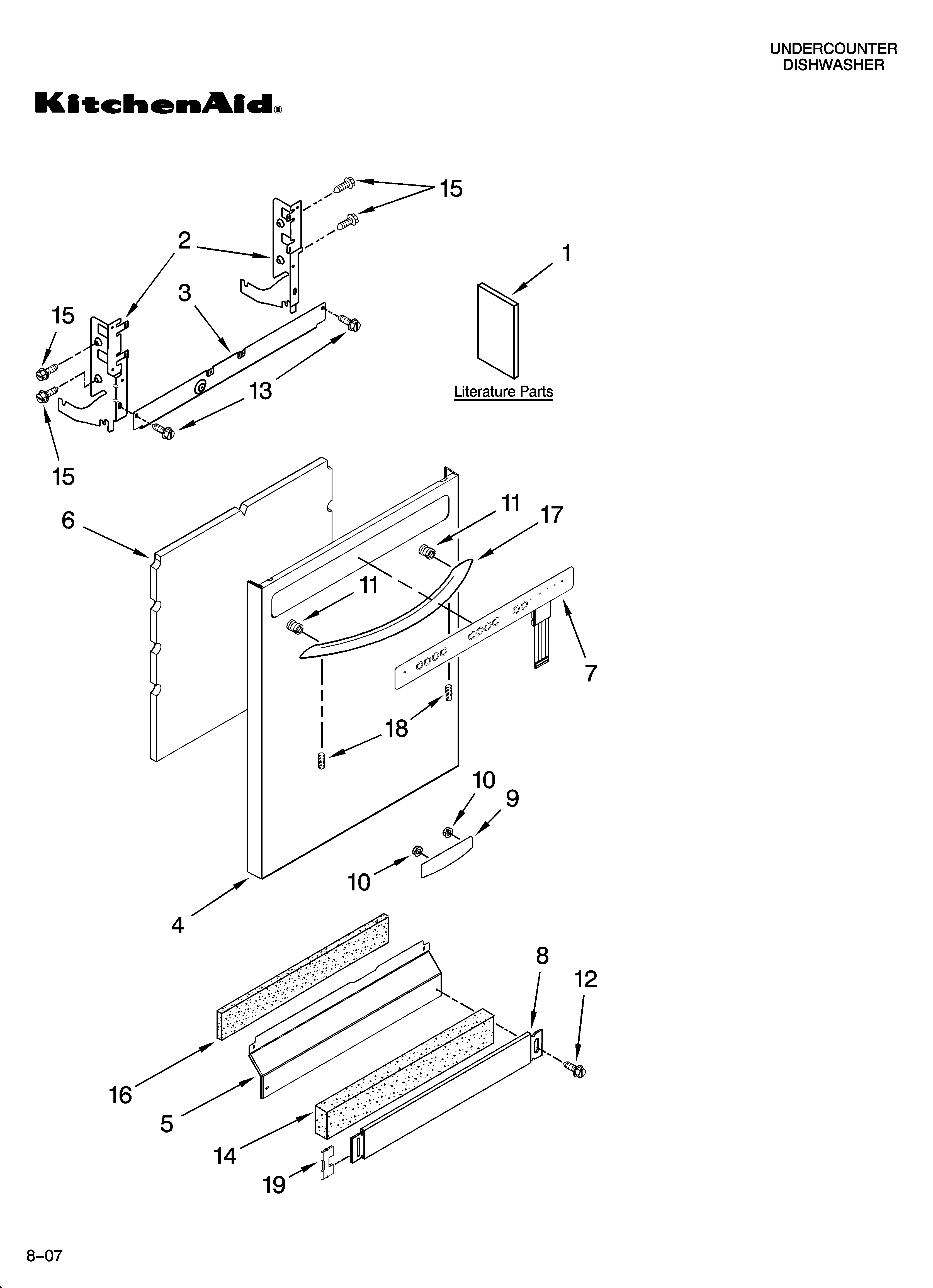 UNDERCOUNTER DISHWASHER

KitchenAid®

15

2

1

3

15

13

Literature Parts

15

6

11

17

11

7

18

10

9

10

4

8

12

16

5

14

19

8–07