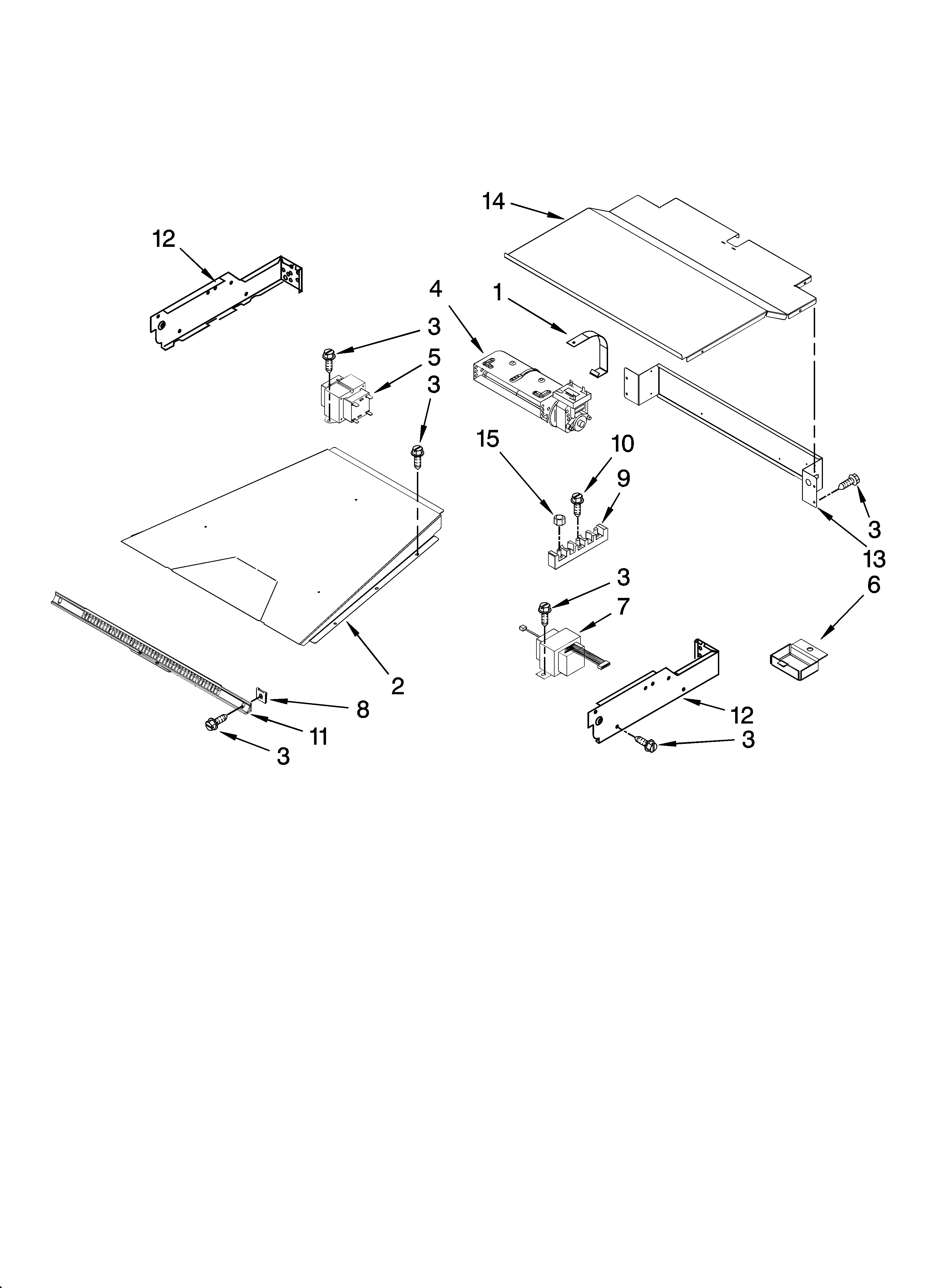 14
12
4
1
3
5
3
15
10
9
3
13
6
3
7
2
8
11
3
12
3