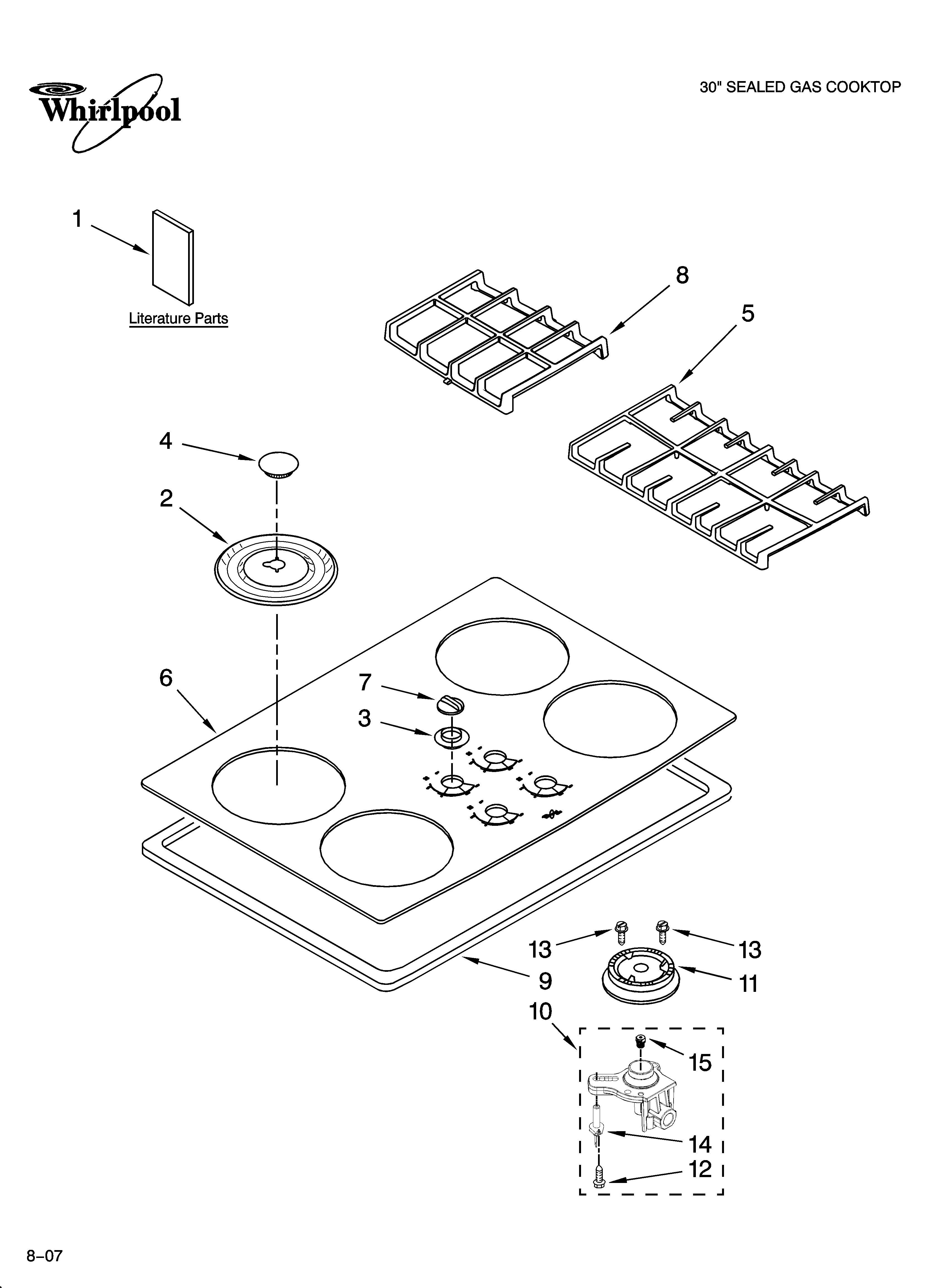 Whirlpool

30" SEALED GAS COOKTOP

1

Literature Parts

8

5

4

2

6

7

3

13

13

9

11

10

15

14

12

8–07