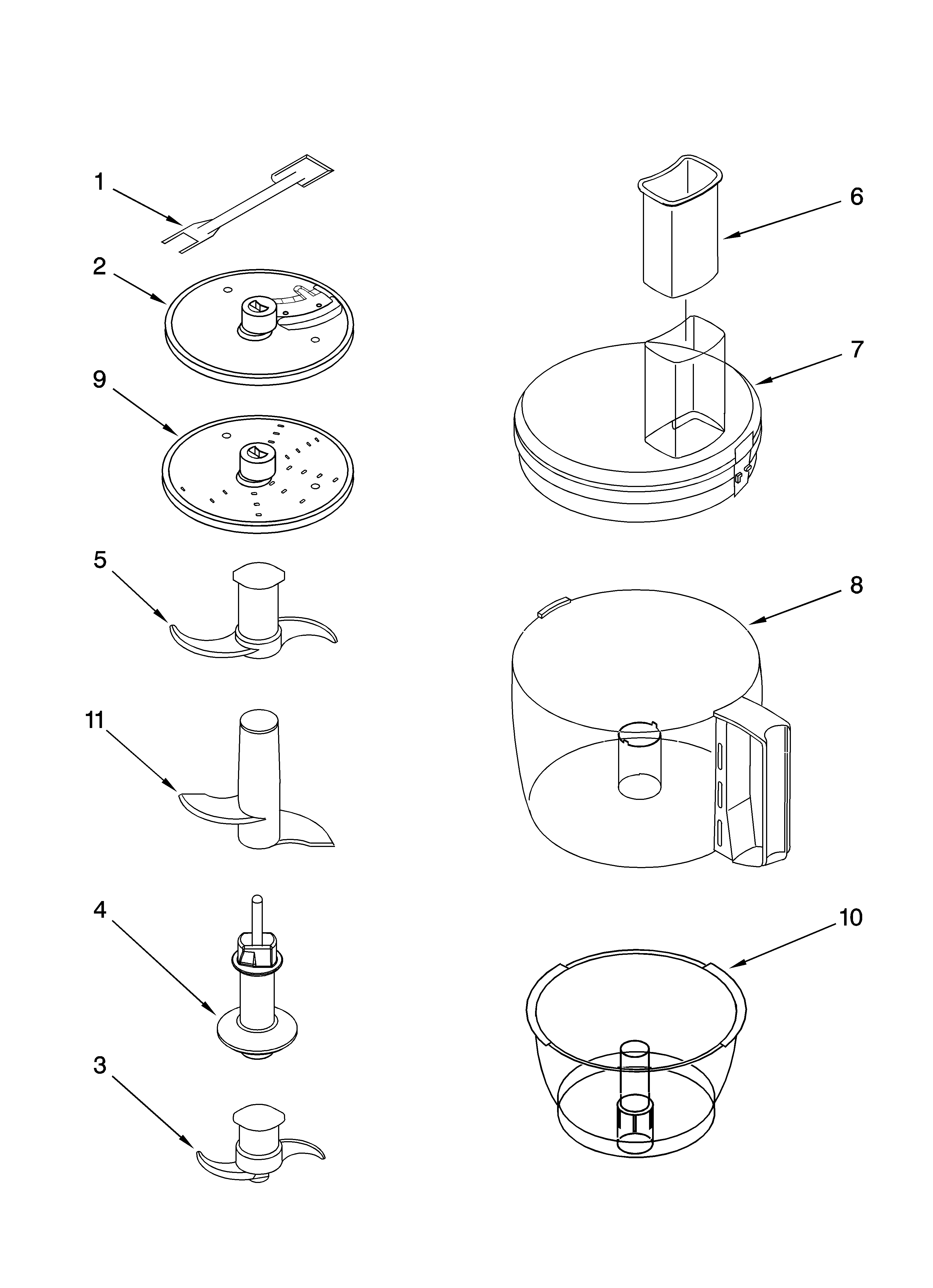 1
2
9
5
11
4
3
6
7
8
10