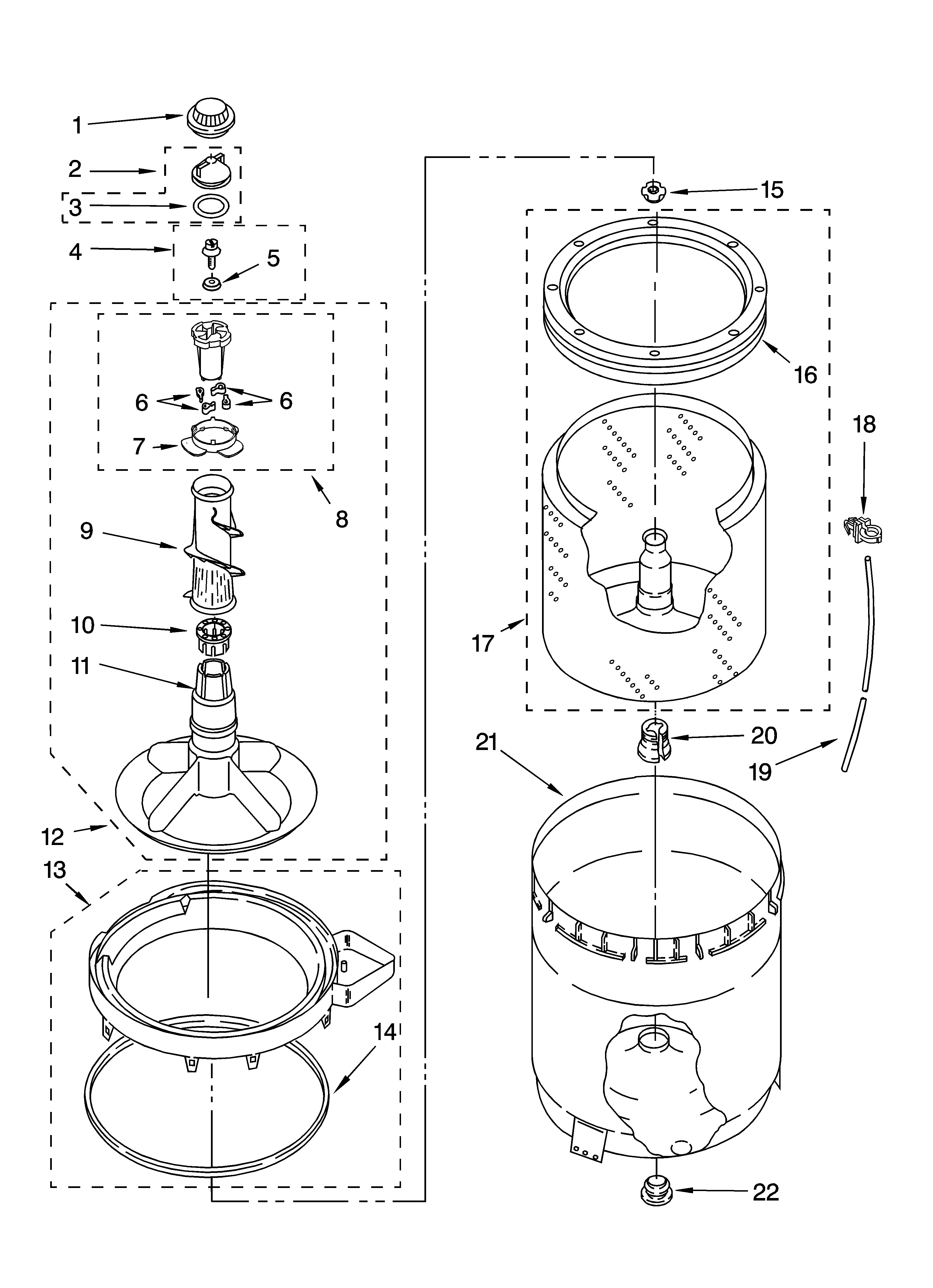 1
2
3
4
5
6
6
7
8
9
10
11
12
13
14
15
16
17
18
19
20
21
22