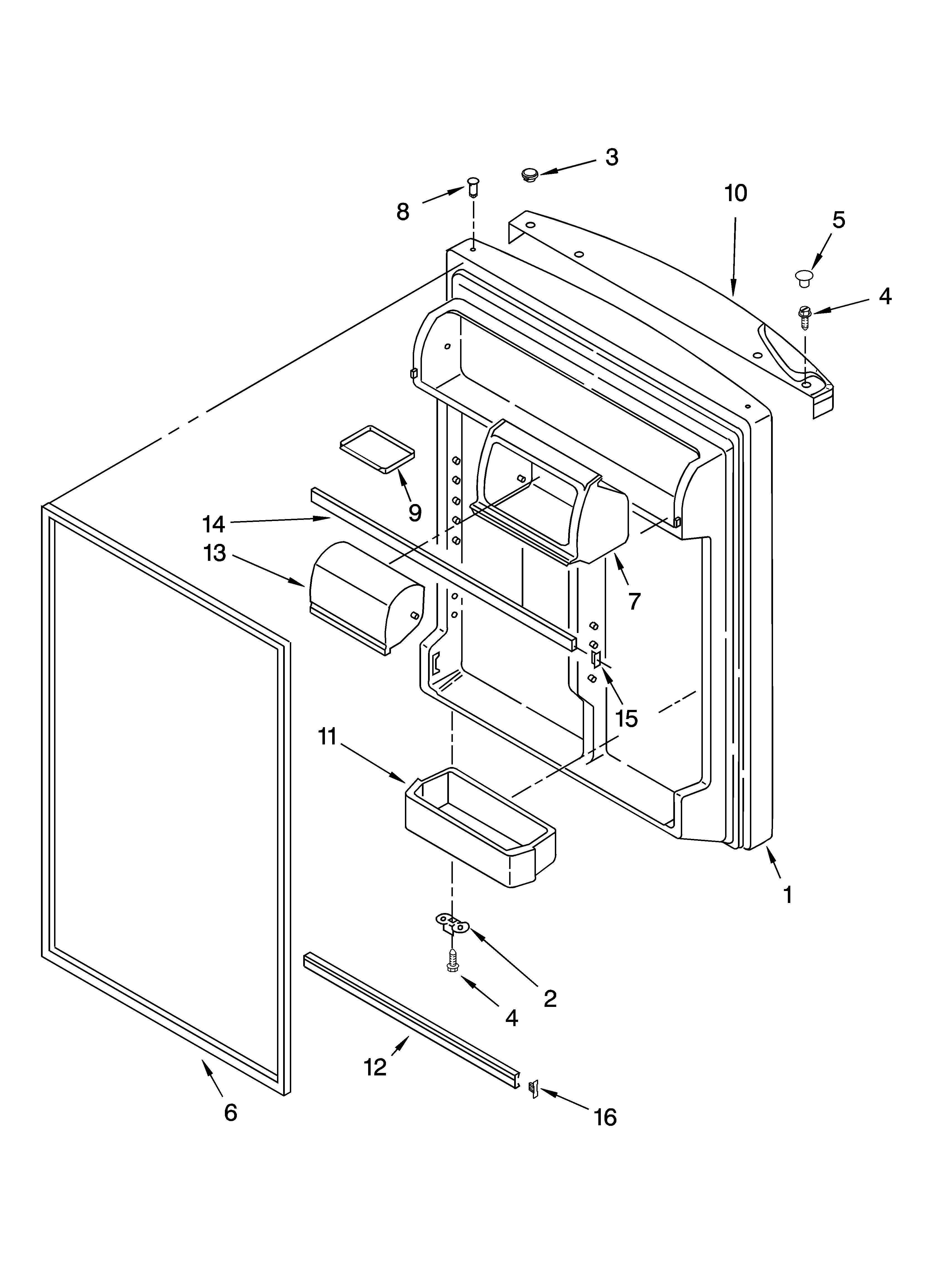 3
8
10
5
4
9
14
13
7
15
11
1
2
4
12
6
16