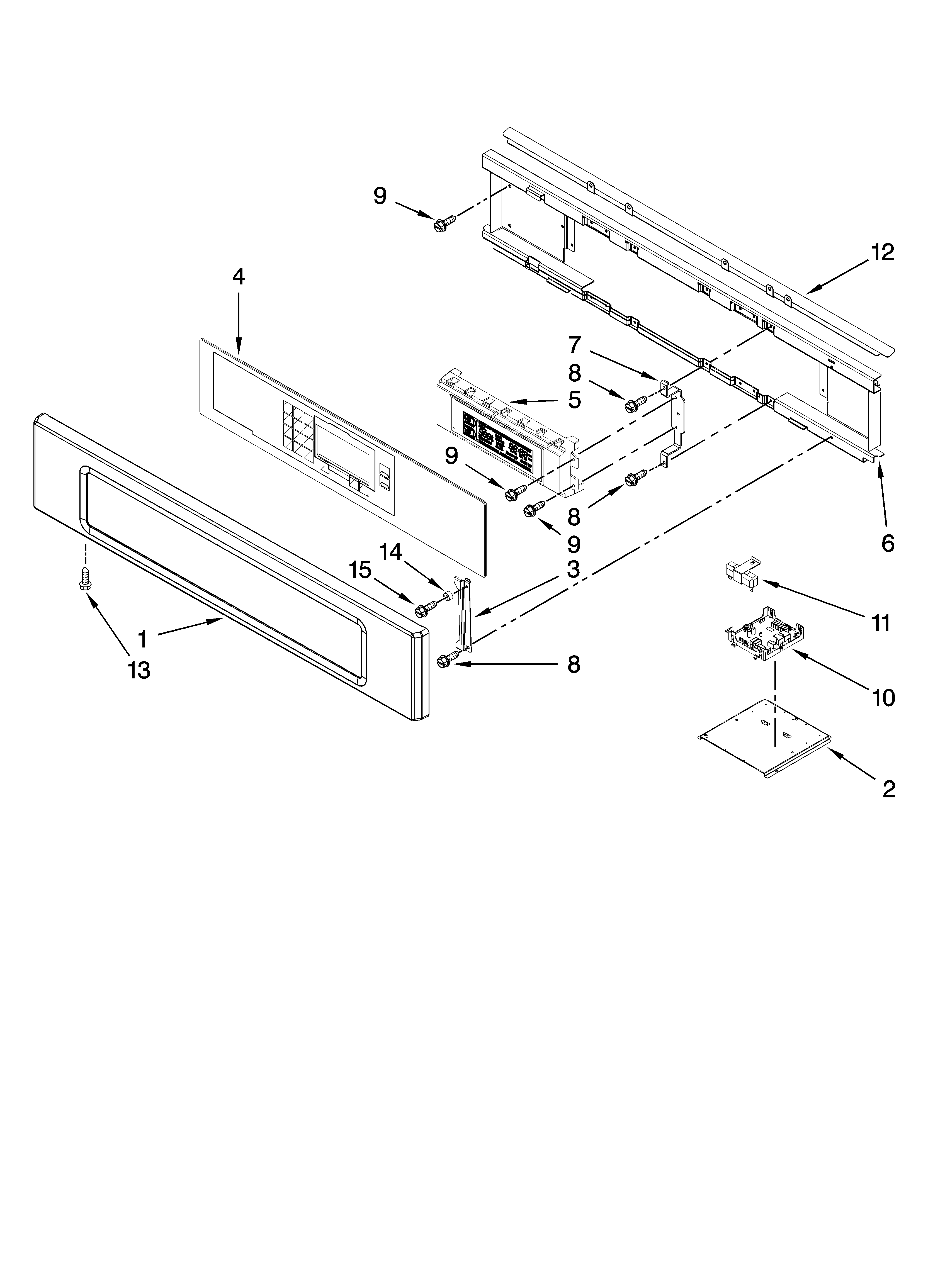 9
12
4
7
8
5
9
8
9
6
14
15
3
11
1
13
8
10
2