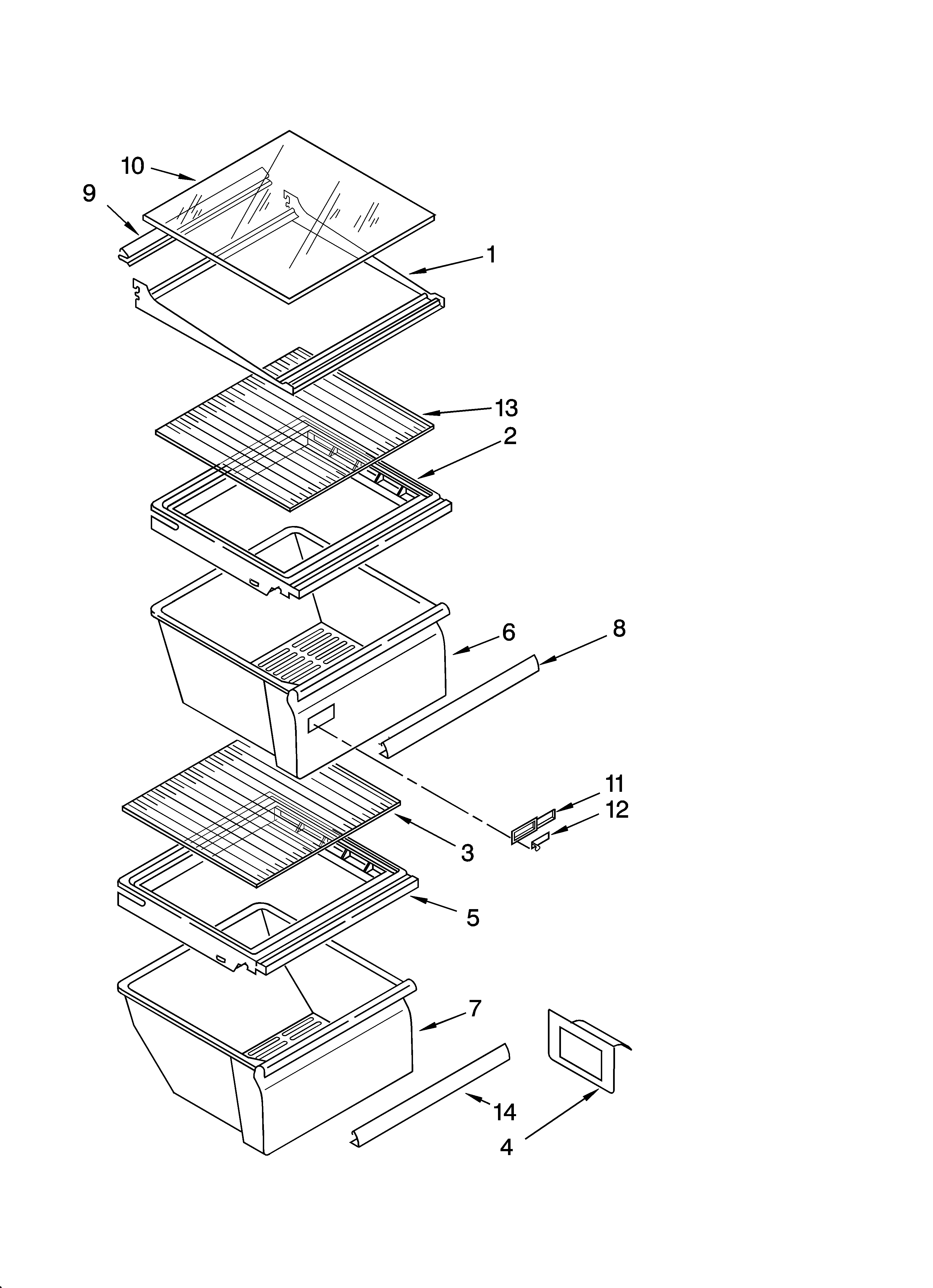 10
9
1
13
2
6
8
11
12
3
5
7
14
4