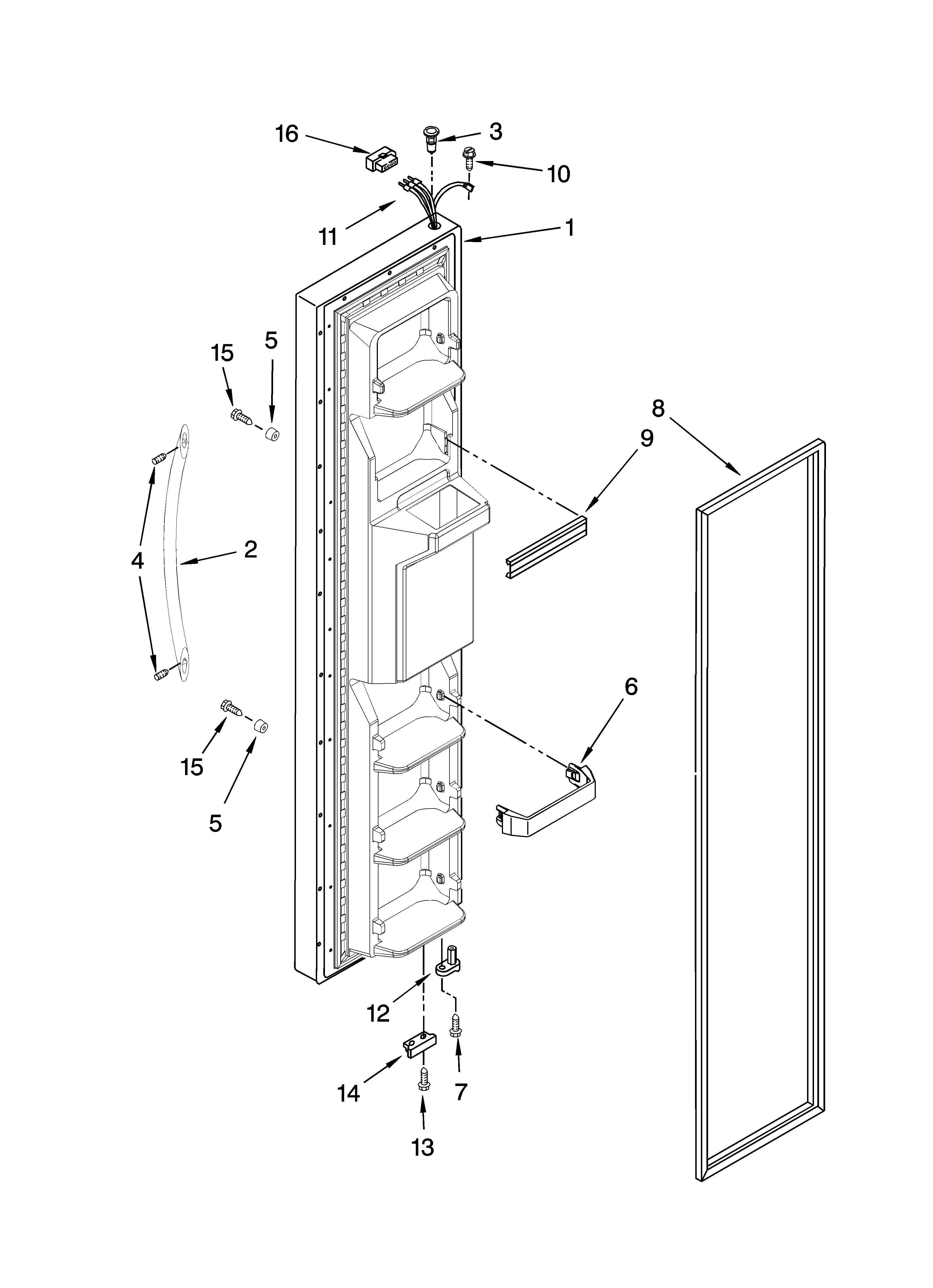 16
3
10
11
1
15
5
8
9
4
2
6
15
5
12
14
7
13