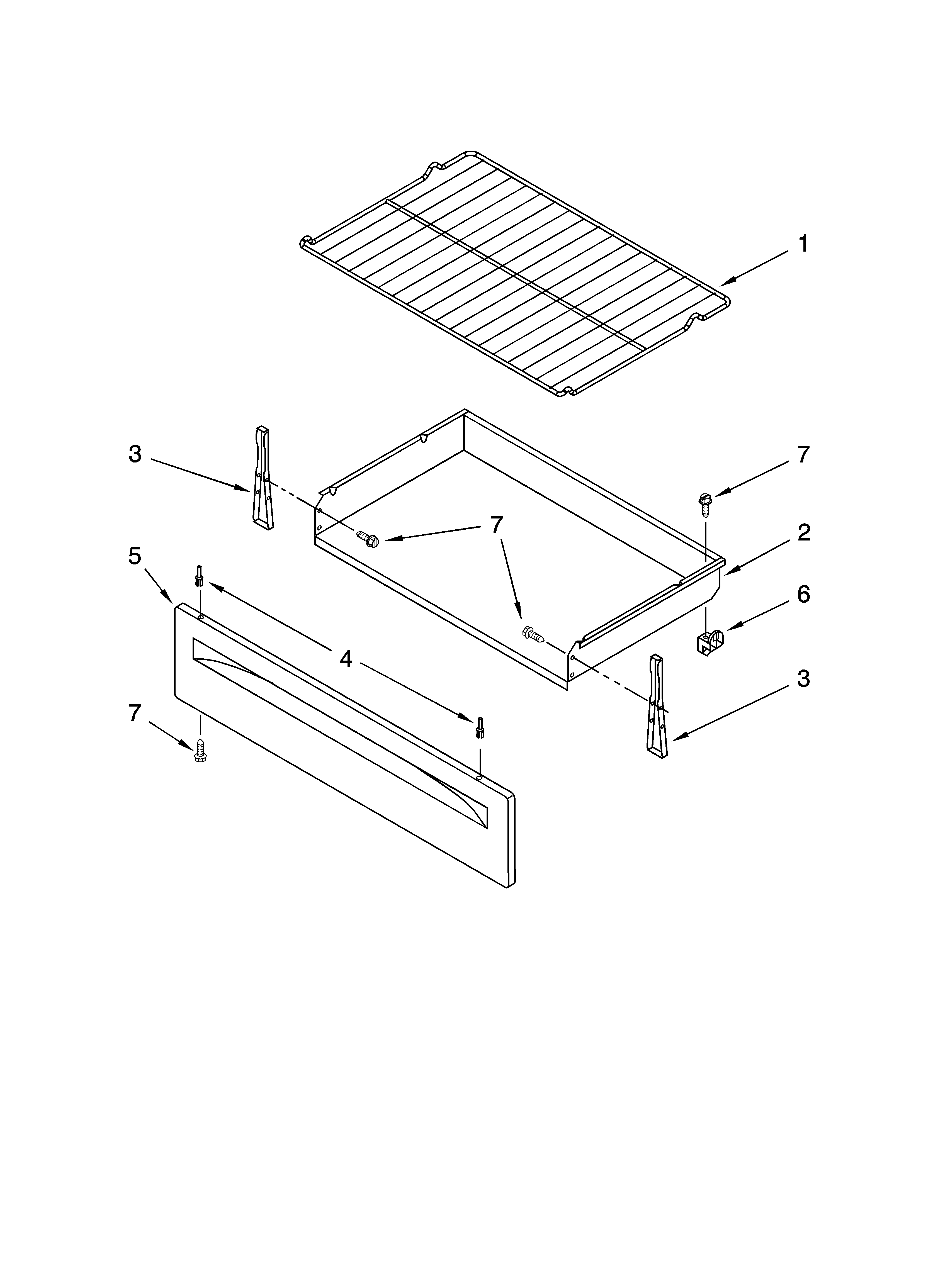 1
3
7
7
2
5
6
4
3
7