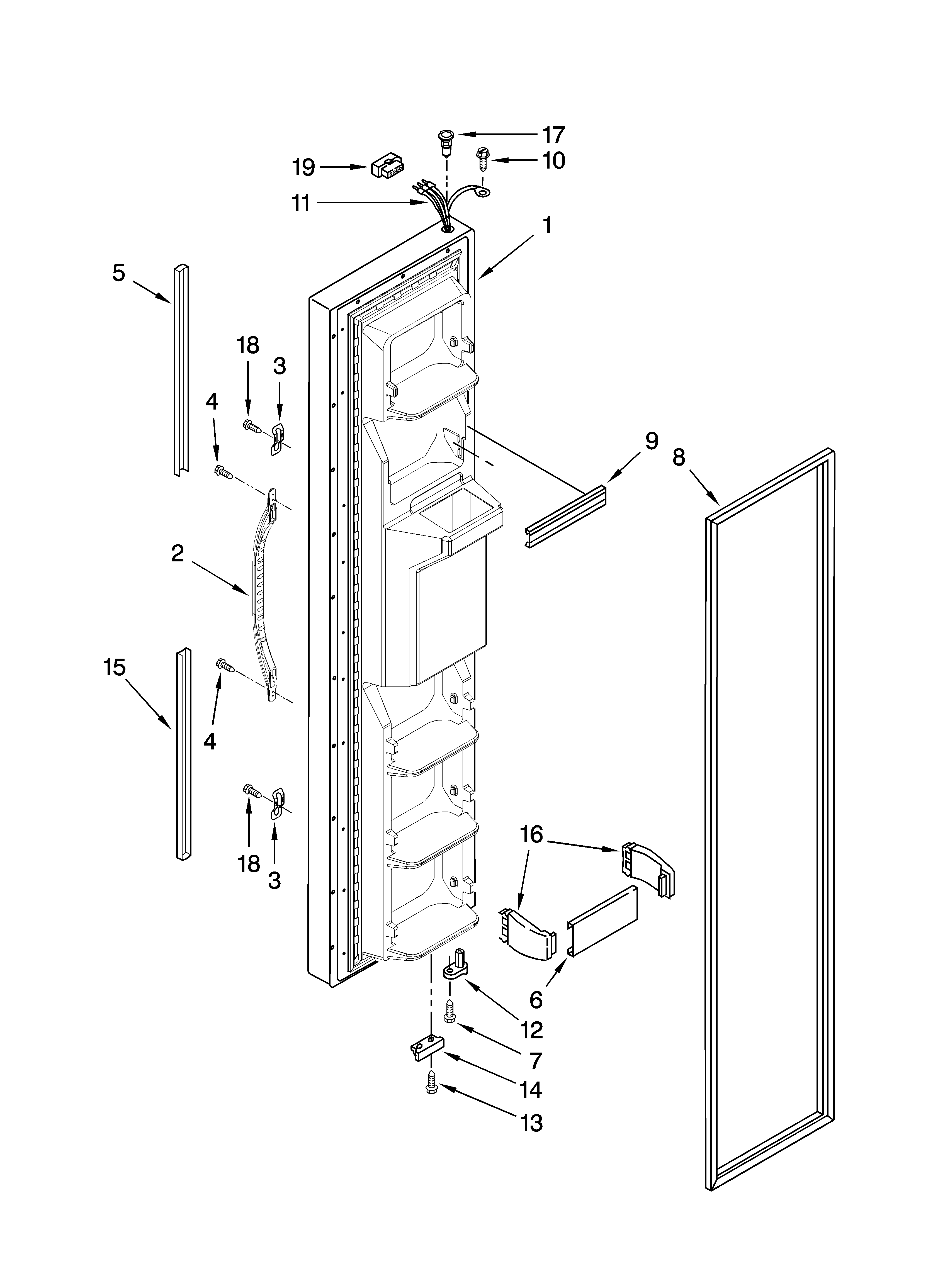 17
19
10
11
1
5
18
3
4
9
8
2
15
4
18
3
16
6
12
7
14
13