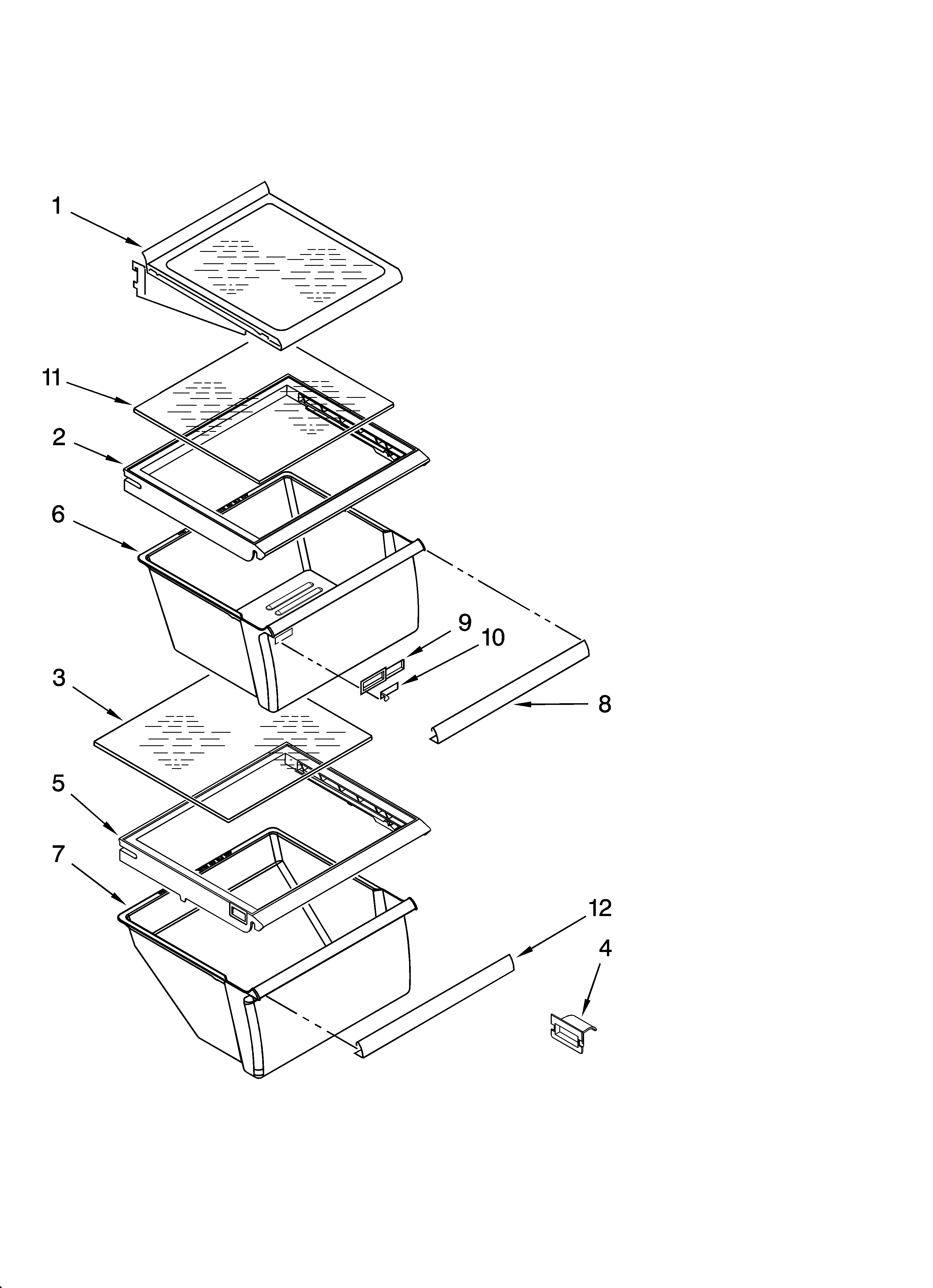 1
11
2
6
9
10
3
8
5
7
12
4