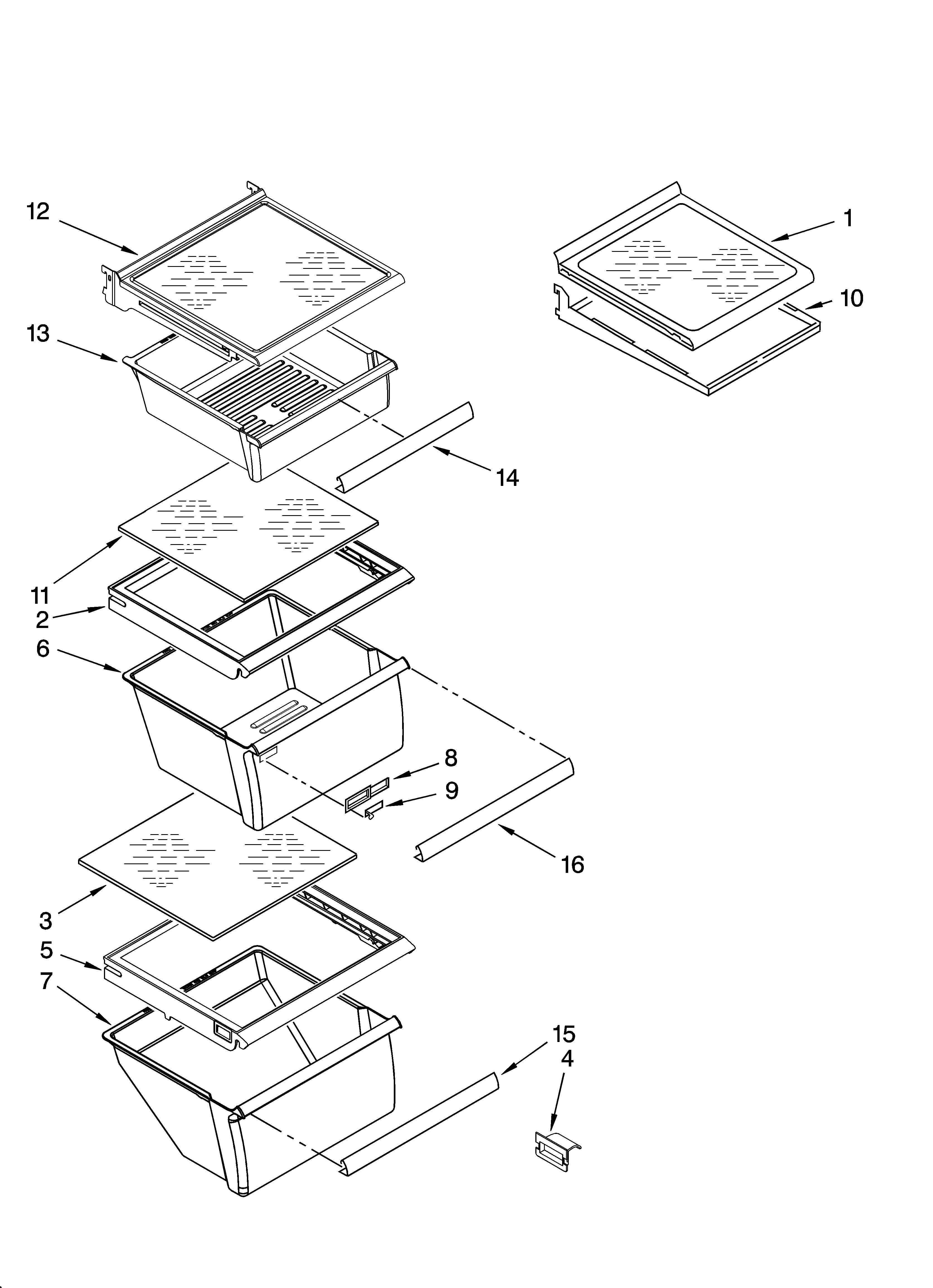 12
1
10
13
14
11
2
6
8
9
16
3
5
7
15
4