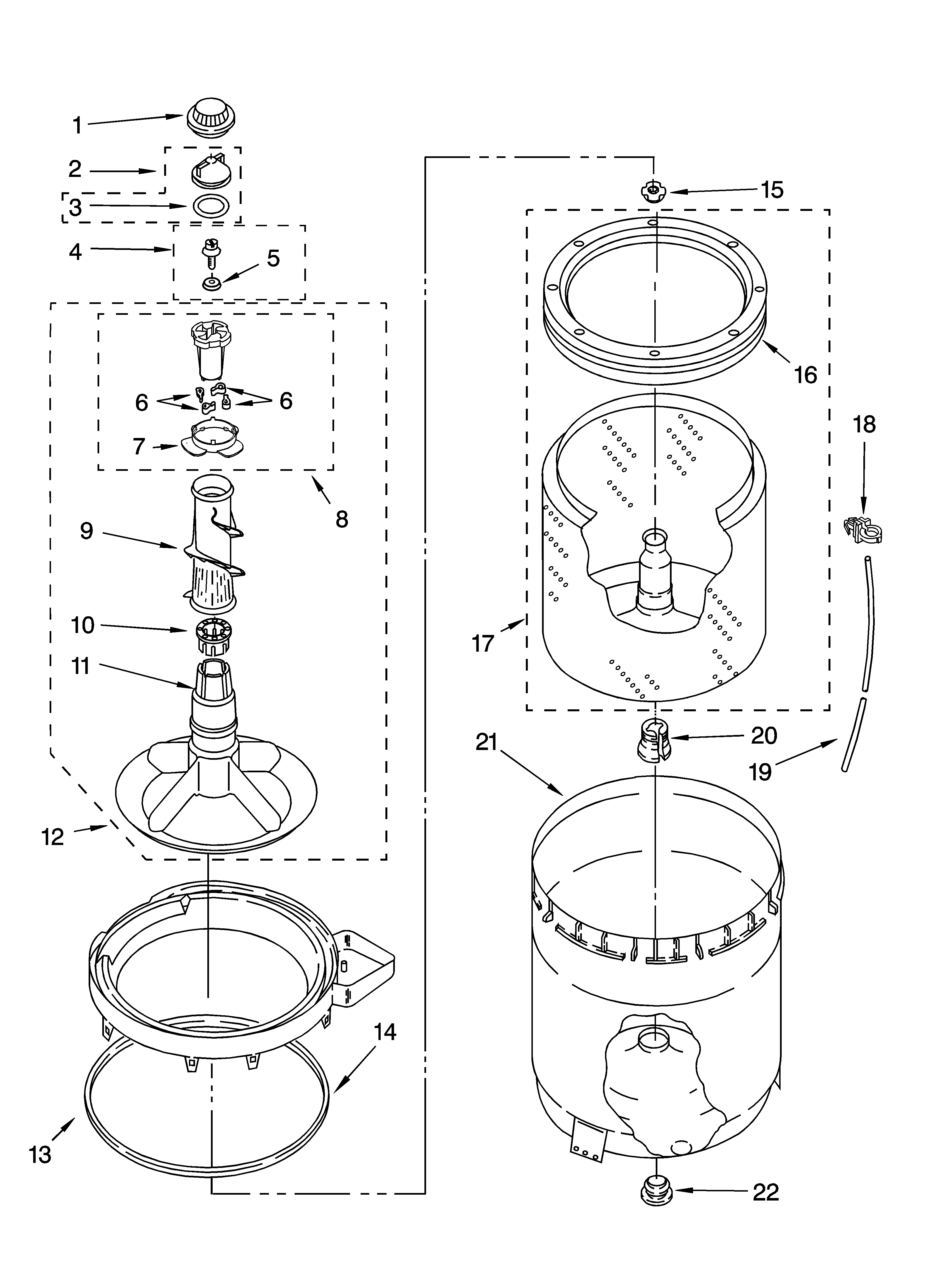 1
2
3
4
5
6
6
7
8
9
10
11
12
13
14
15
16
17
18
19
20
21
22