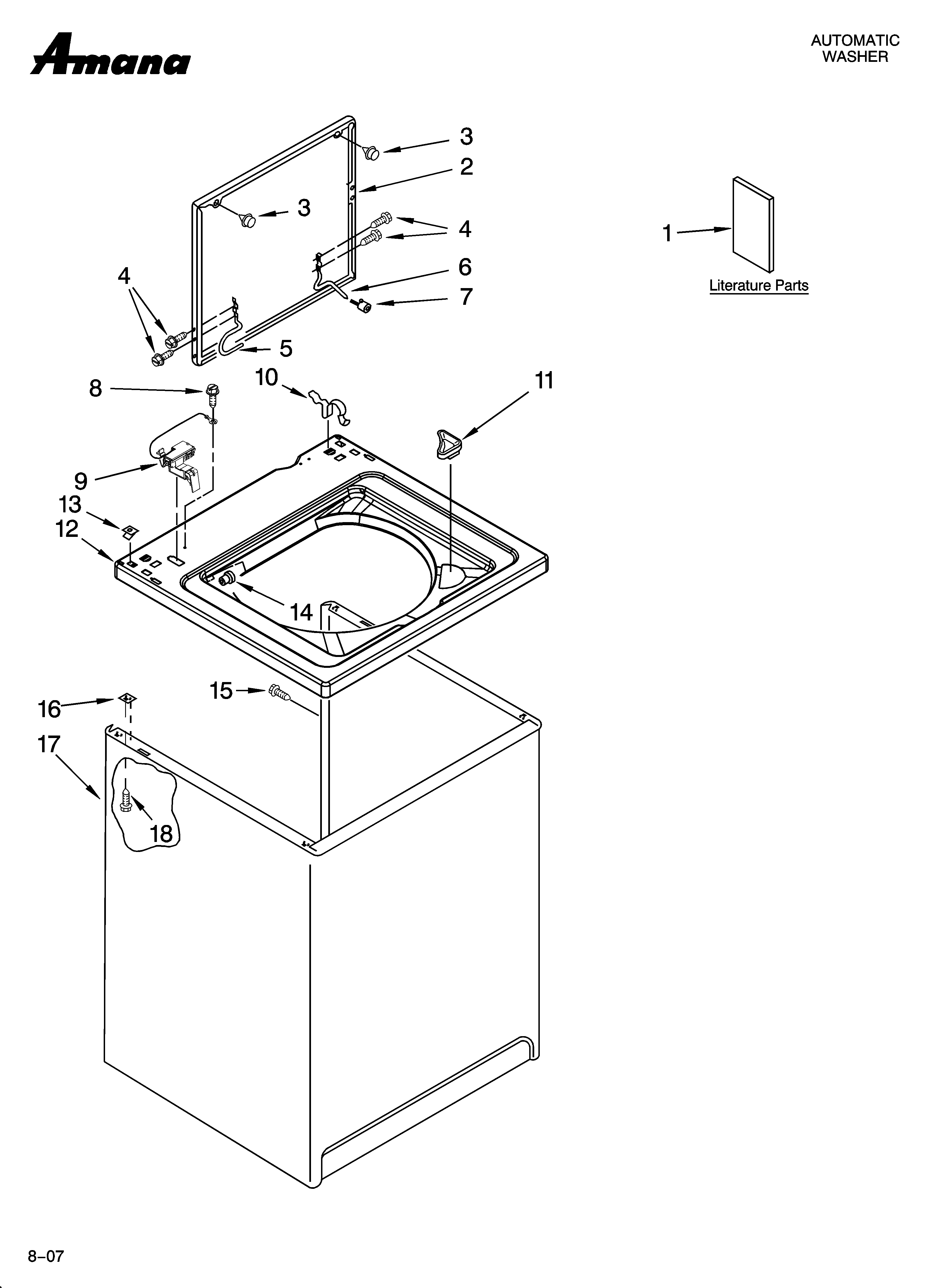 Amana

AUTOMATIC
WASHER

3
2
3
4
1
Literature Parts
4
6
7
5
8
10
11
9
13
12
14
15
16
17
18

8–07