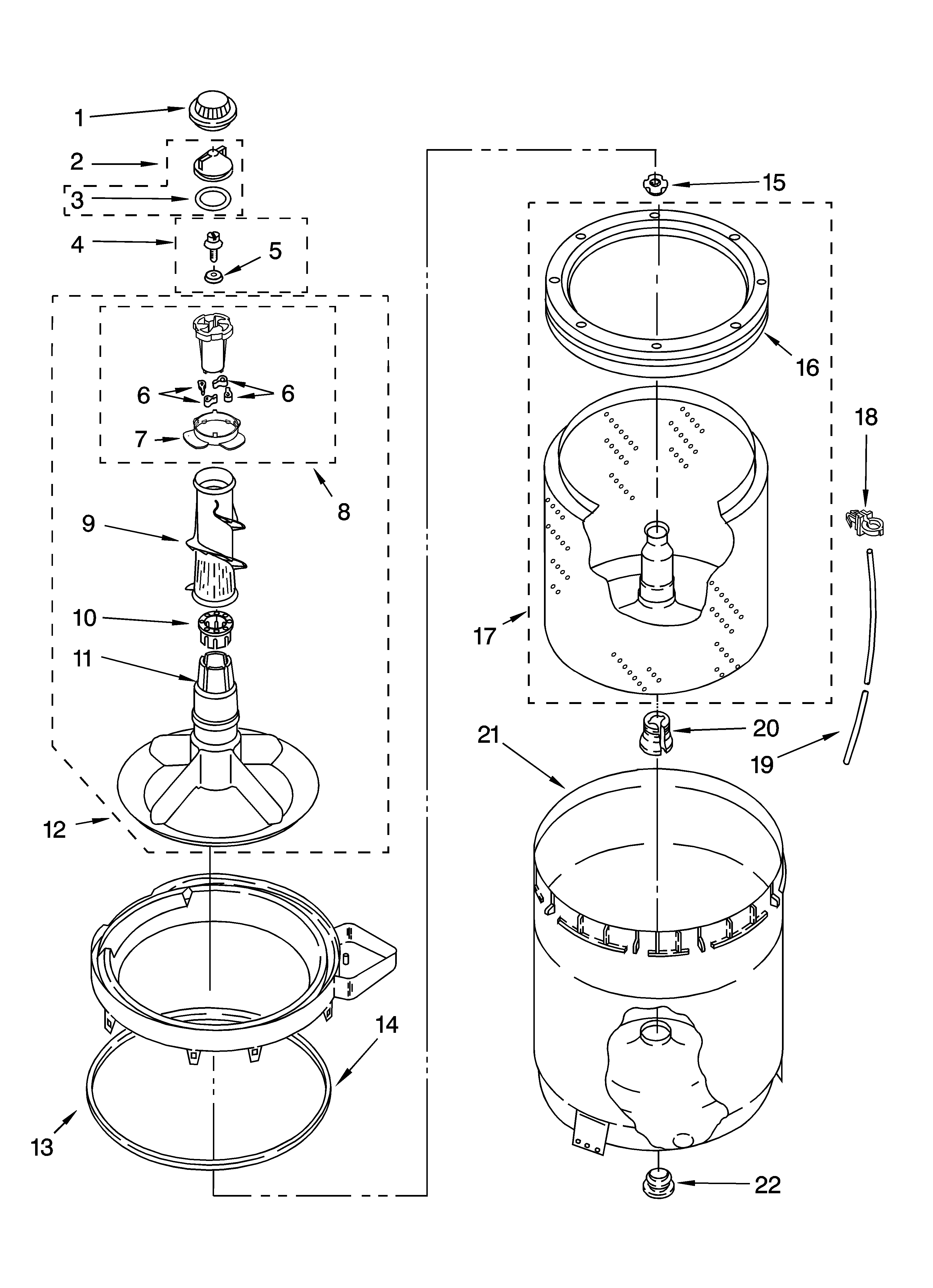 1
2
3
4
5
6
6
7
8
9
10
11
12
13
14
15
16
17
18
19
20
21
22