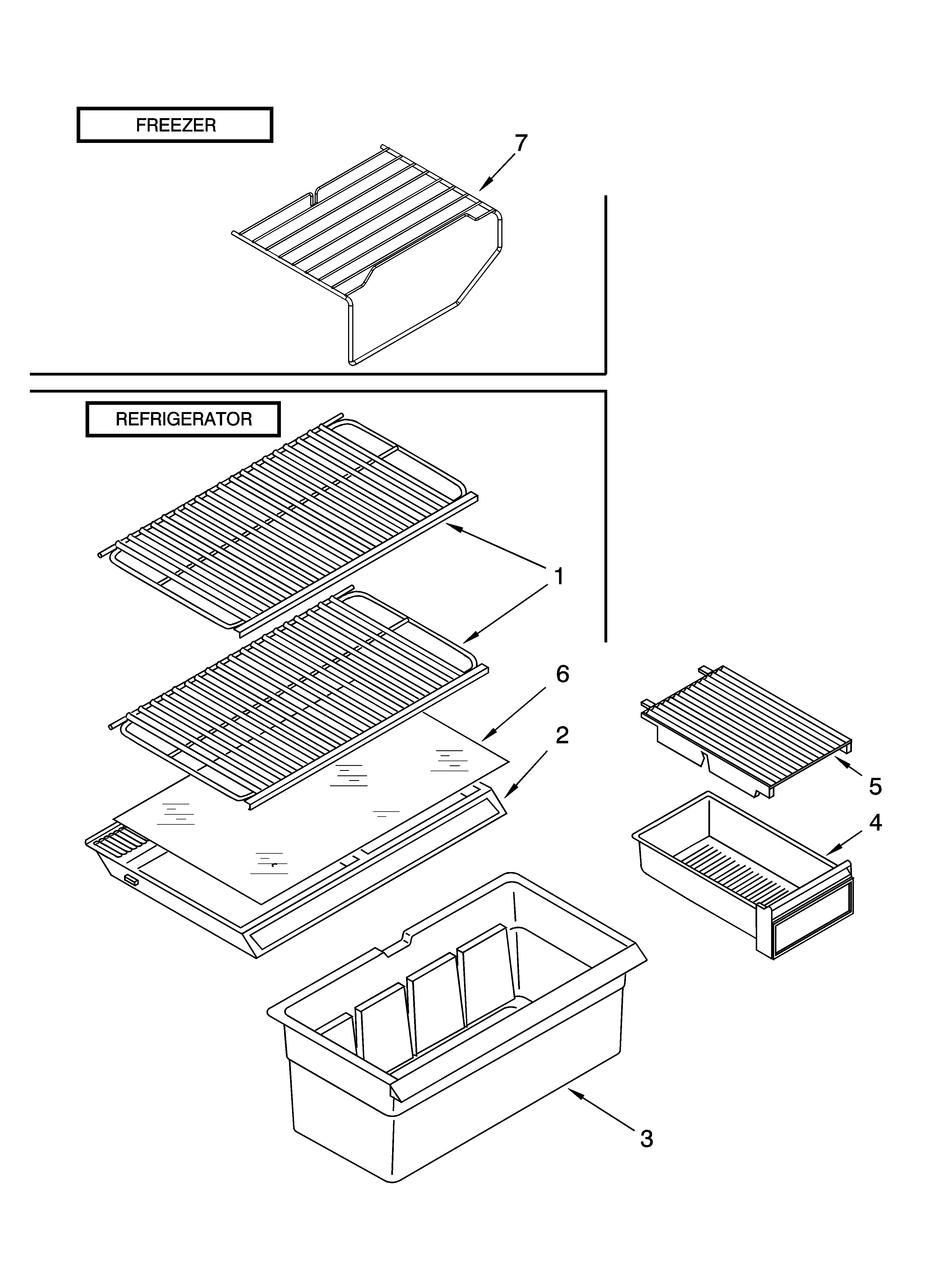 FREEZER

7

REFRIGERATOR

1

6

2

5

4

3