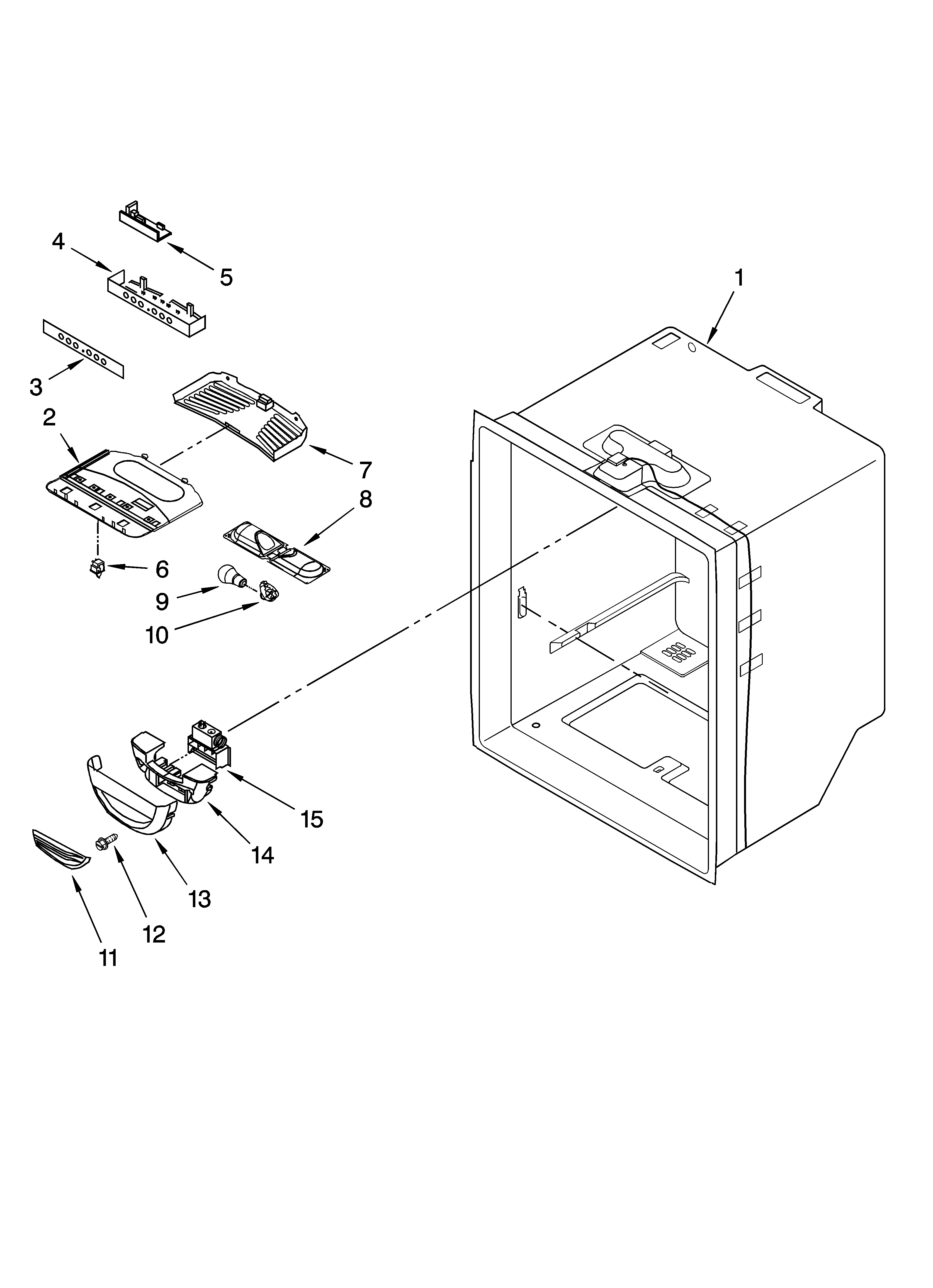 4
5
1
3
2
7
8
6
9
10
15
14
13
12
11