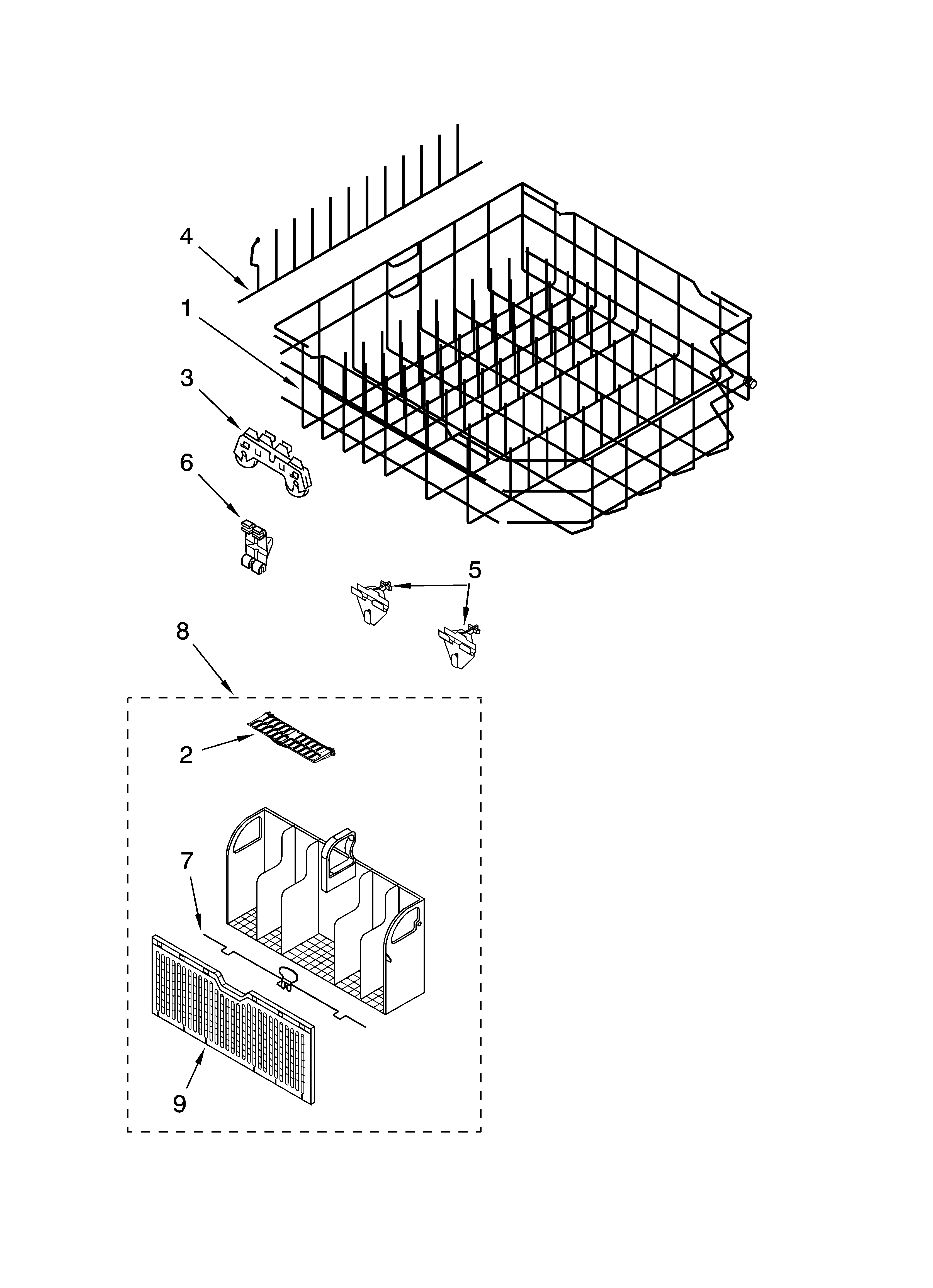 4
1
3
6
5
8
2
7
9