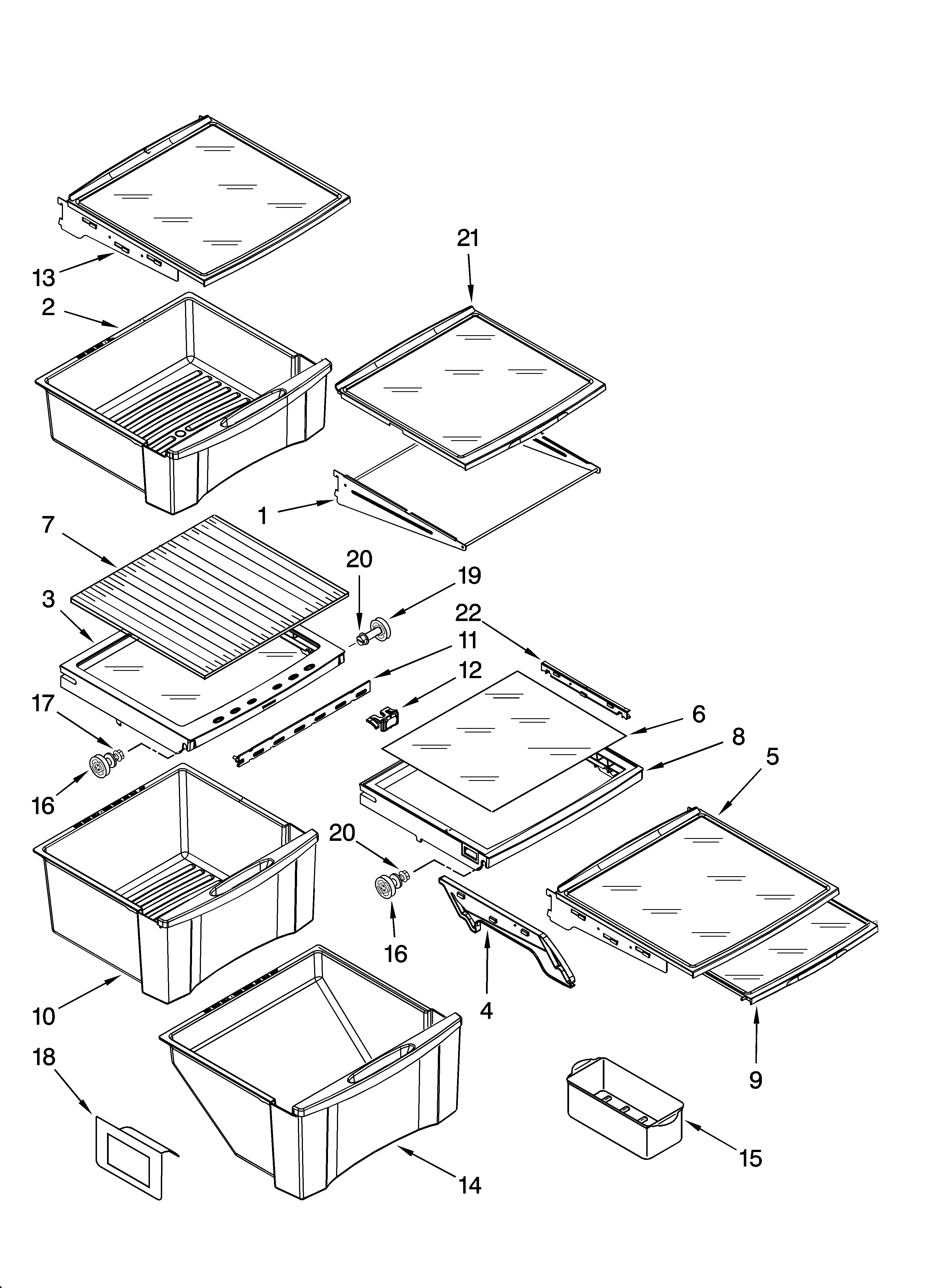 21
13
2
1
7
20
19
3
22
11
12
17
6
8
5
16
20
16
4
10
9
18
15
14