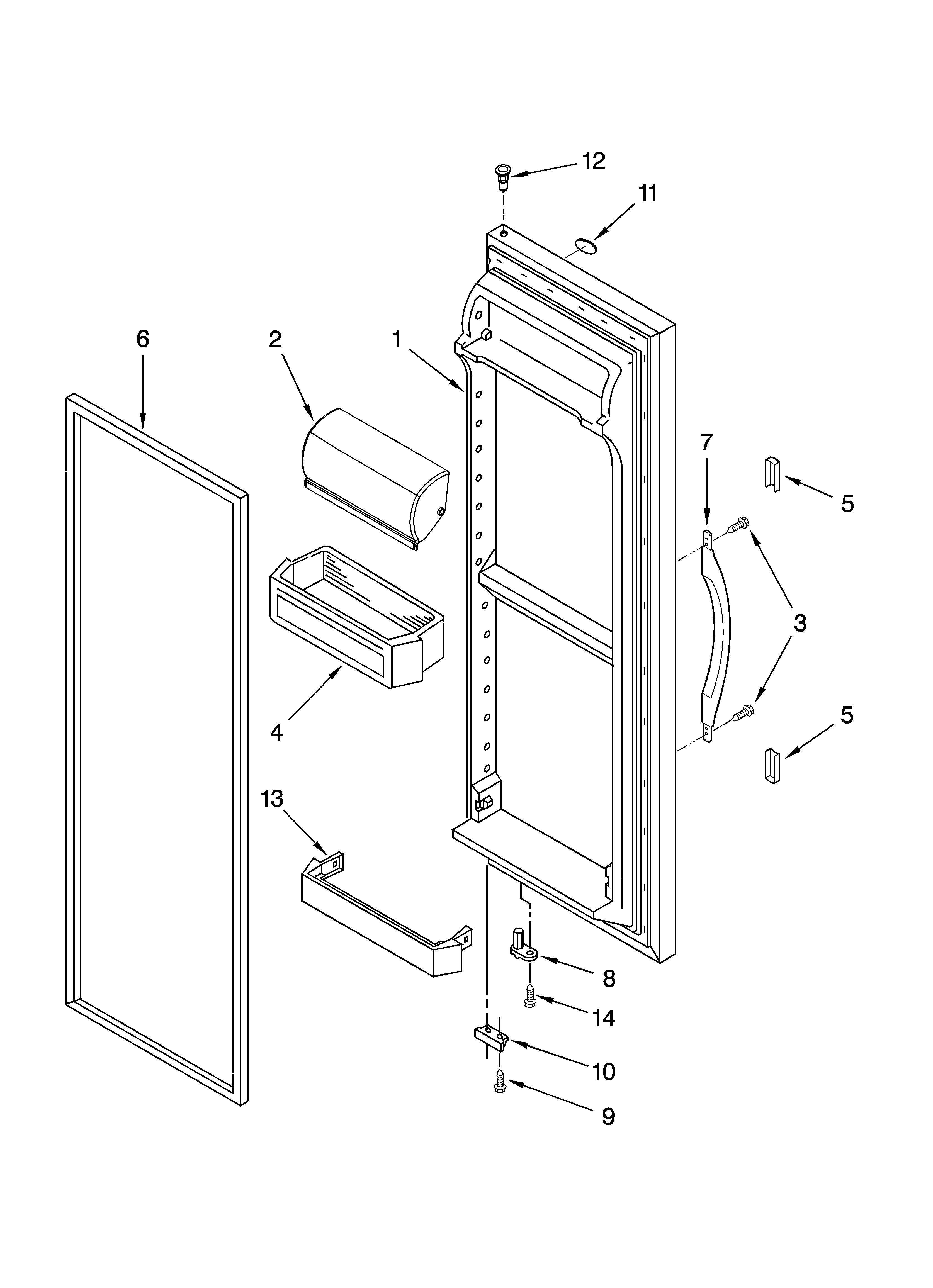 12
11
6
2
1
7
5
3
4
5
13
8
14
10
9