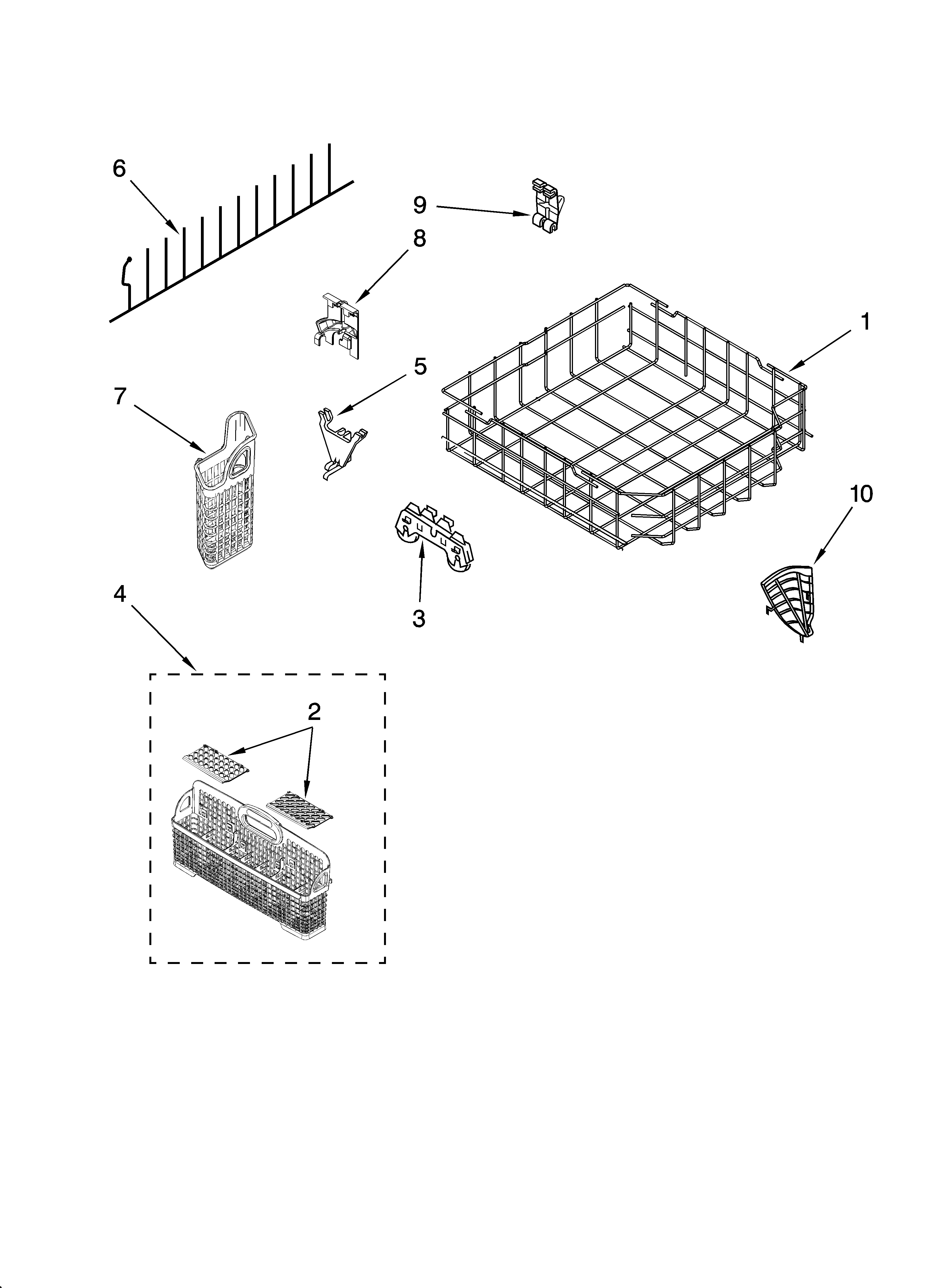 6

9

8

1

5

7

10

3

4

2