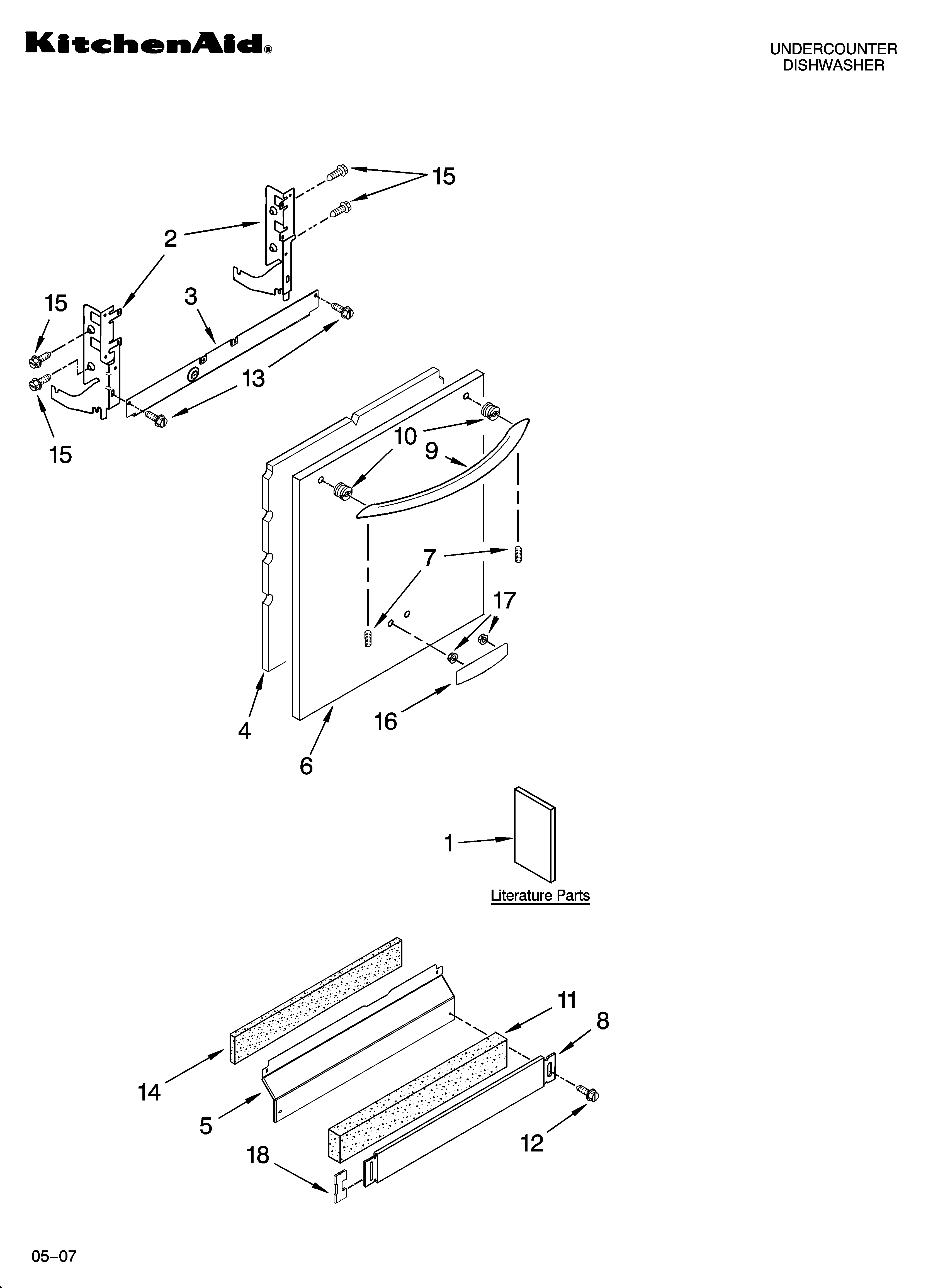 KitchenAid®

UNDERCOUNTER
DISHWASHER

15
2
15
3
13
15
10
9
7
17
4
6
16
1
Literature Parts
11
8
14
5
12
18

05–07