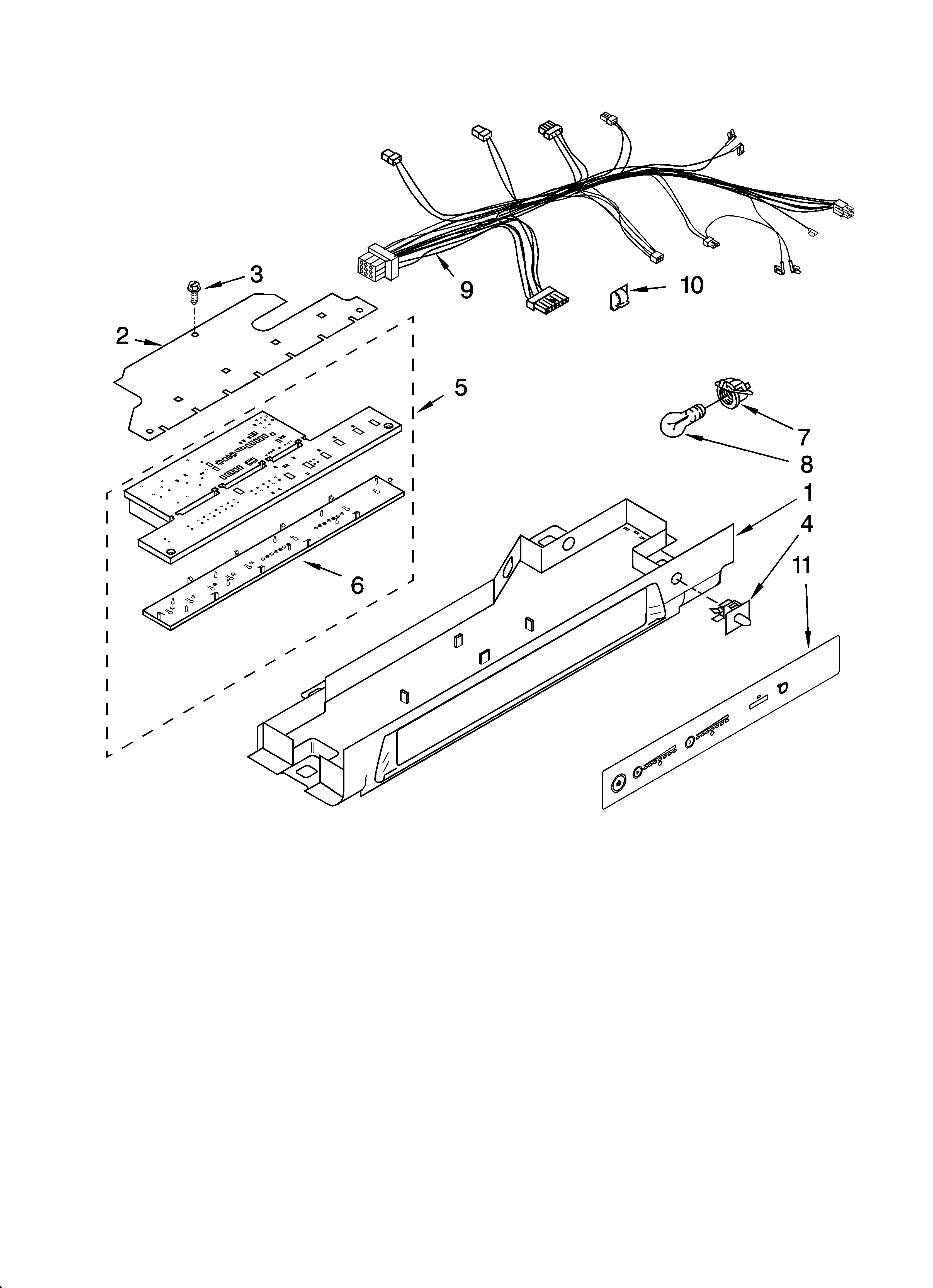 3
9
10
2
5
7
8
1
4
11
6