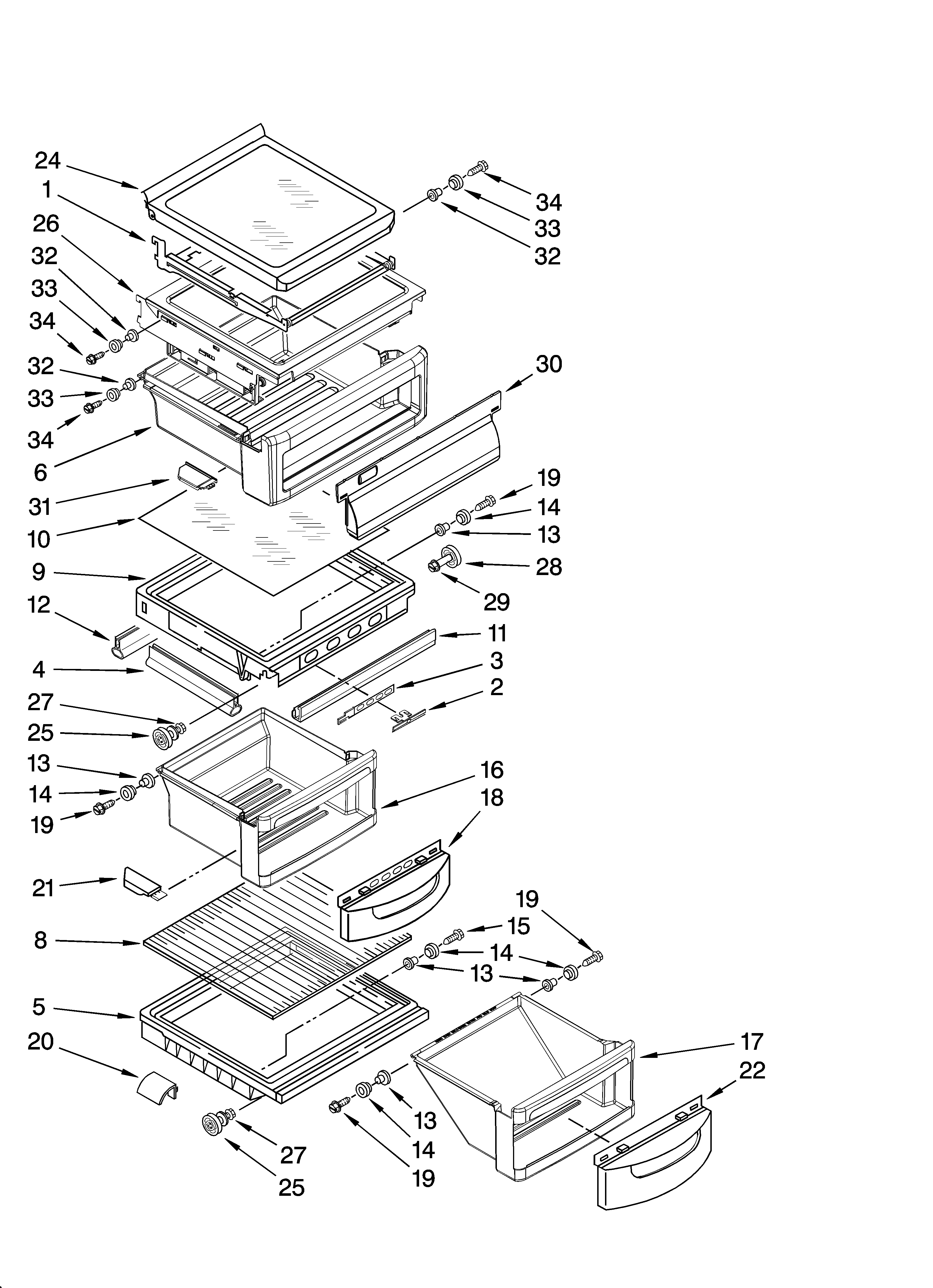 24
1
26
32
33
34
32
33
34
6
31
10
9
12
4
27
25
13
14
19
21
8
5
20
34
33
32
30
19
14
13
28
29
11
3
2
16
18
19
15
14
13
17
22
13
14
19
27
25