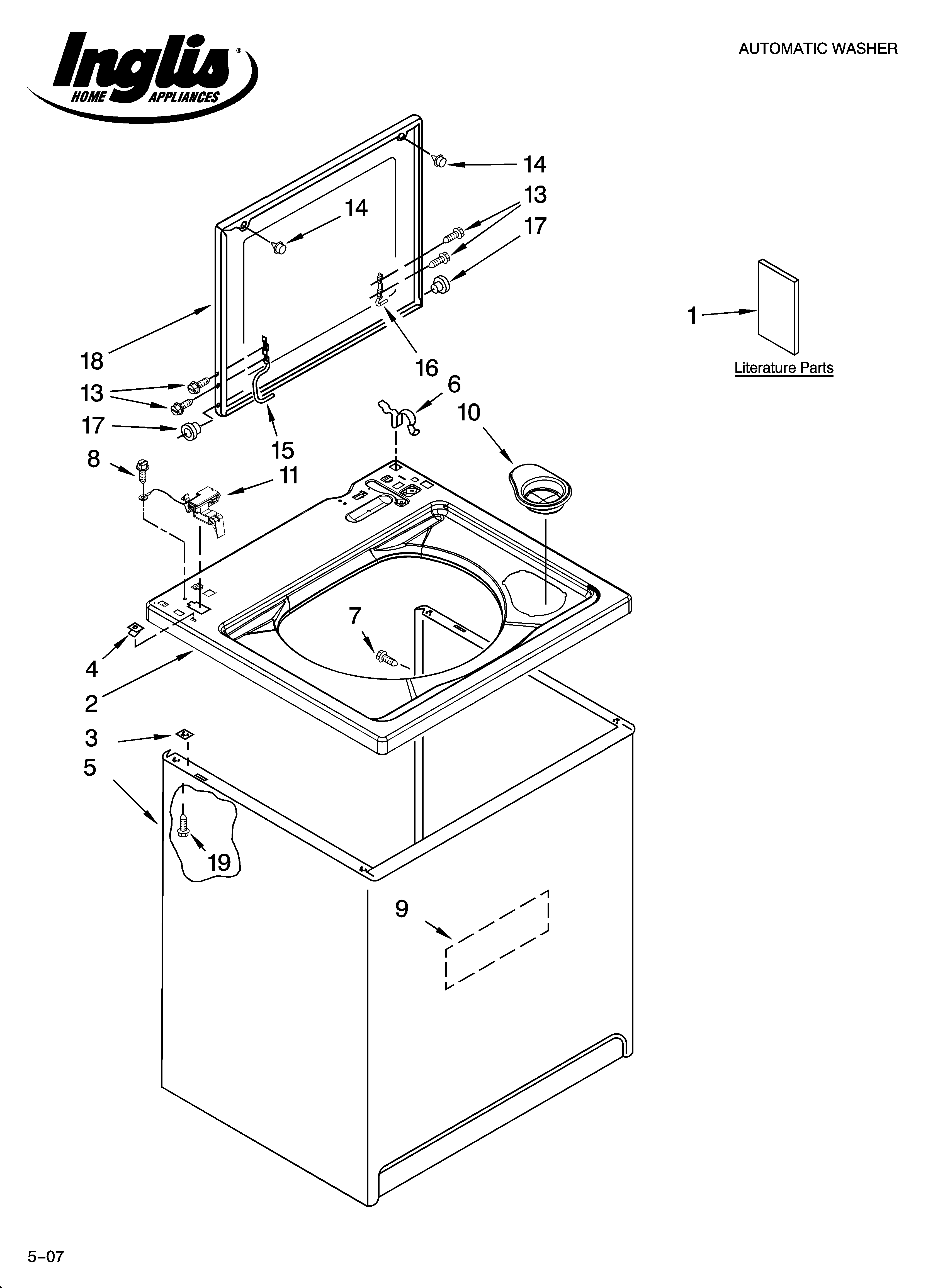 Inglis®
HOME APPLIANCES

AUTOMATIC WASHER

14
13
14
17
1
Literature Parts
18
16
13
6
10
17
15
8
11
7
4
2
3
5
19
9

5–07