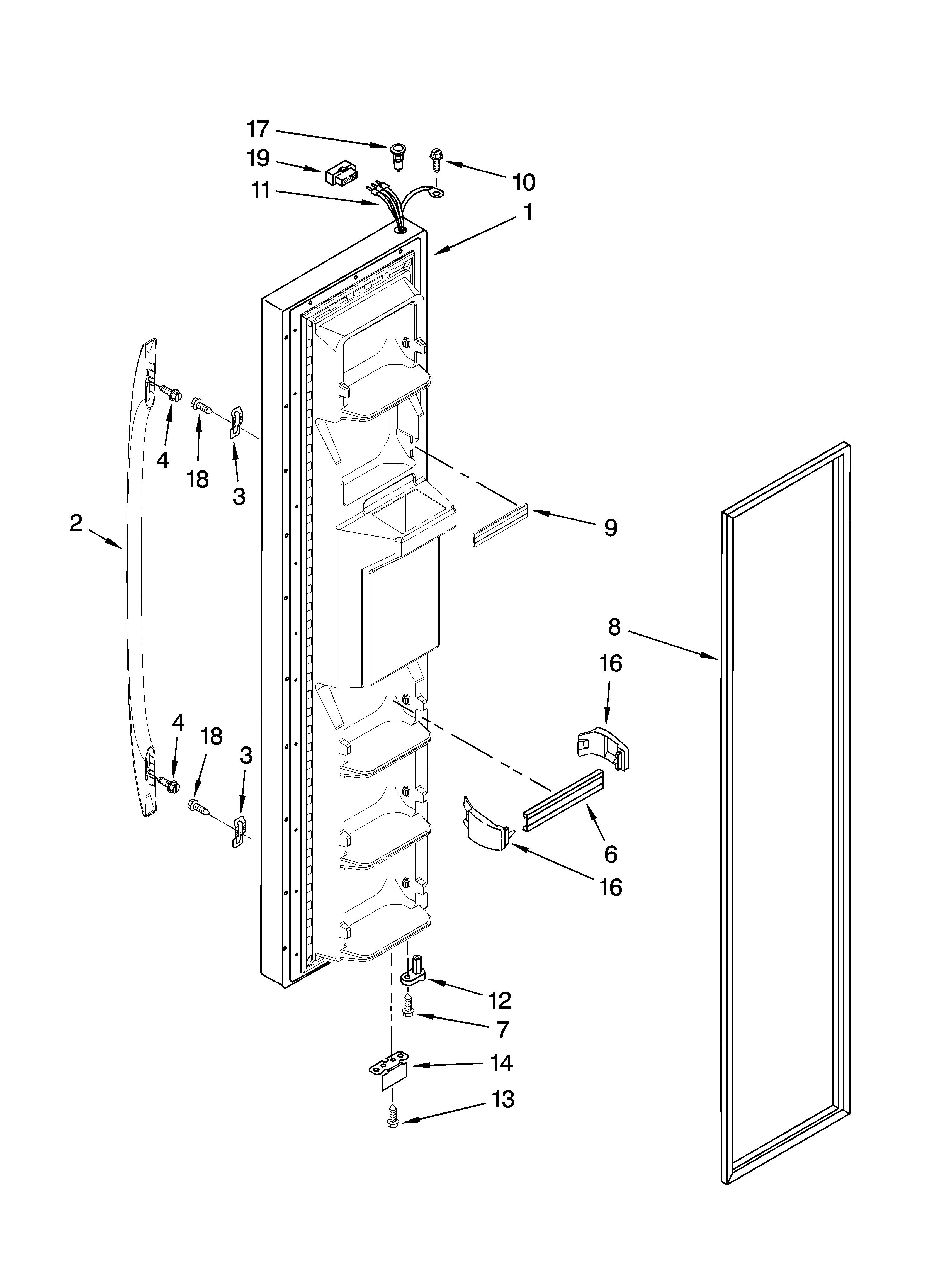 17
19
10
11
1
4
18
3
2
9
8
16
4
18
3
6
16
12
7
14
13