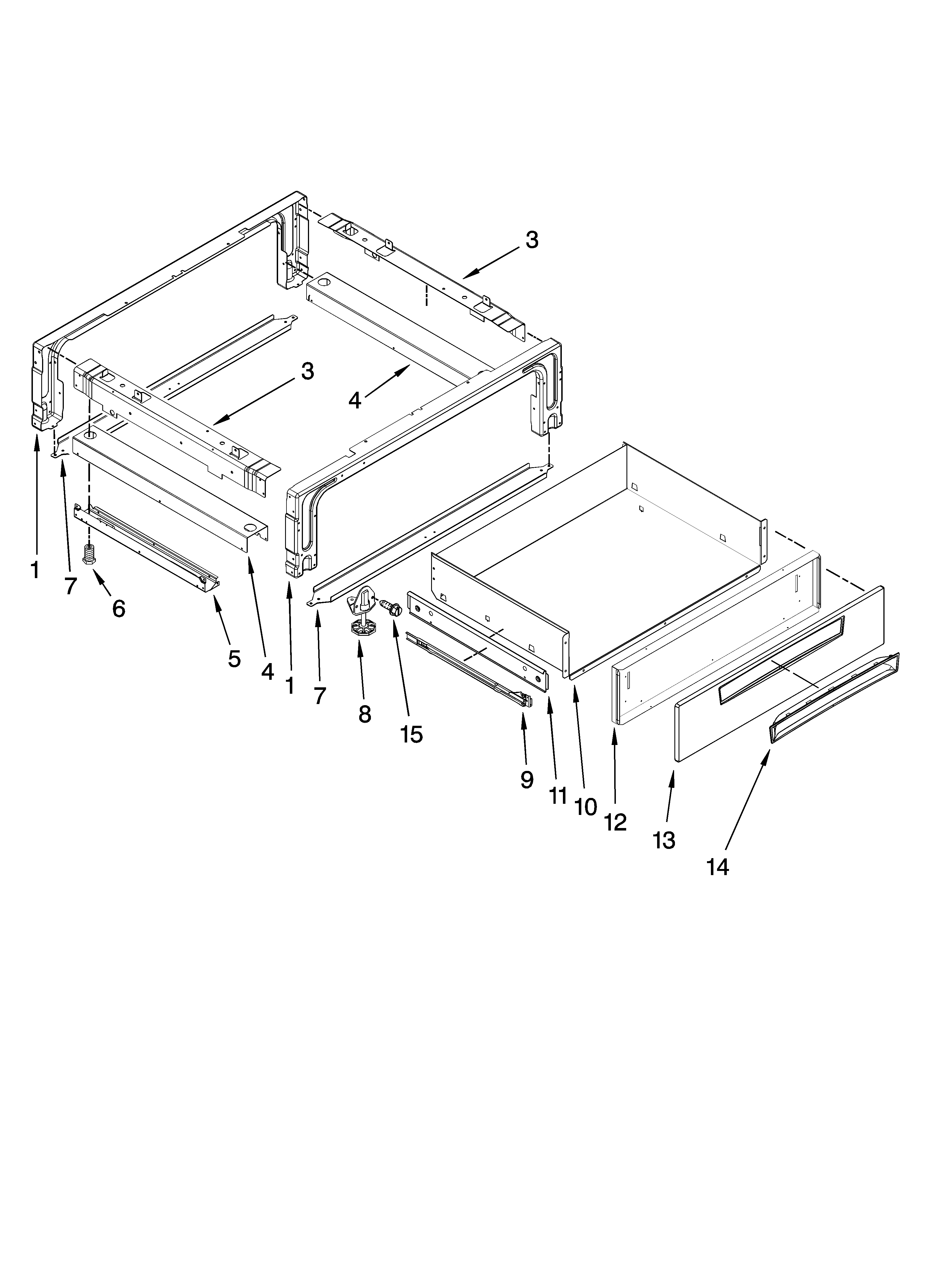 3
3
4
1
7
6
5
4
1
7
8
15
9
11
10
12
13
14