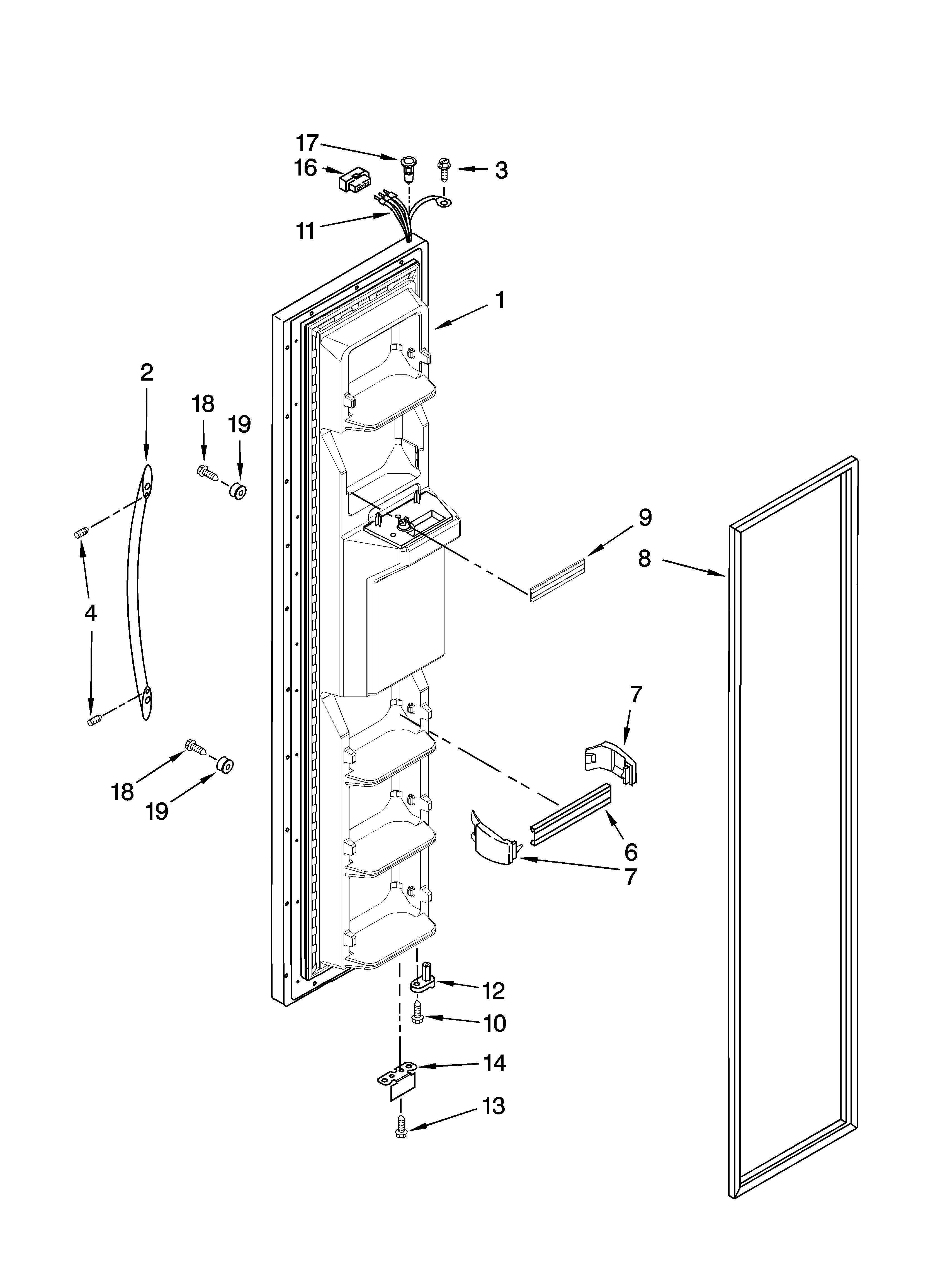 17
16
3
11
1
2
18
19
9
8
4
7
18
19
6
7
12
10
14
13