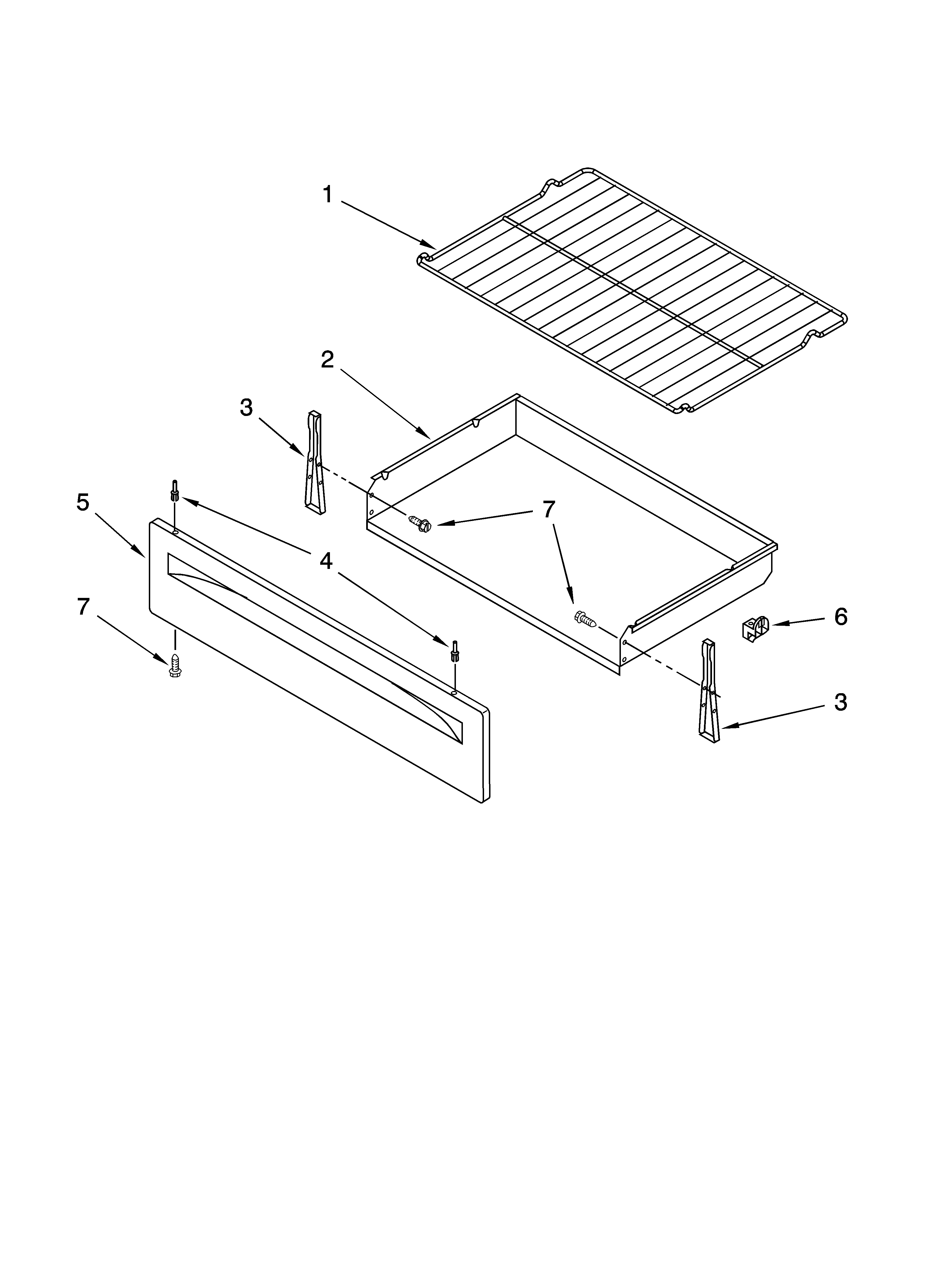 1
2
3
5
7
4
7
6
3