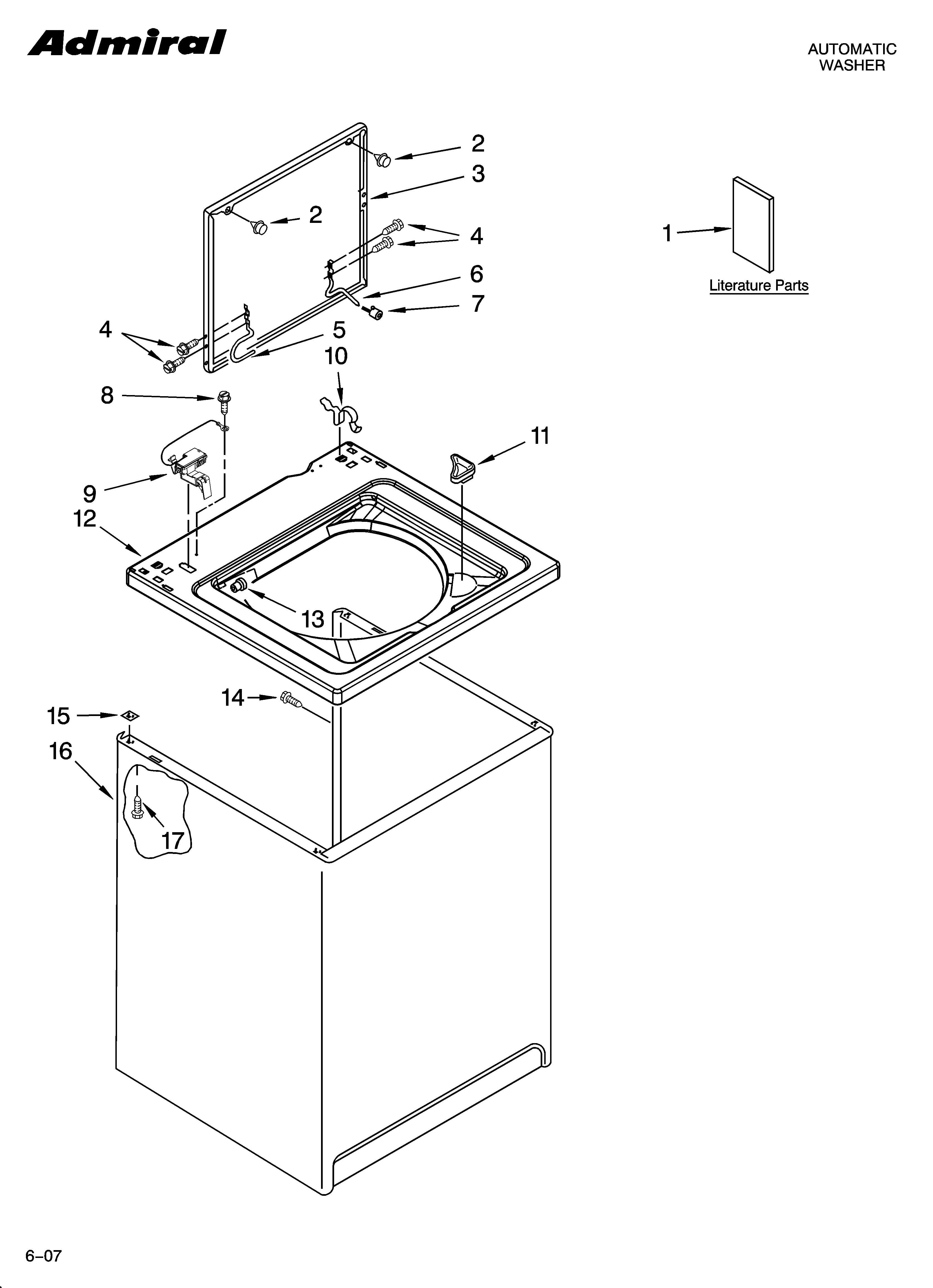 Admiral

AUTOMATIC
WASHER

2
3
2
4
1
Literature Parts
6
7
4
5
10
8
11
9
12
13
14
15
16
17

6–07