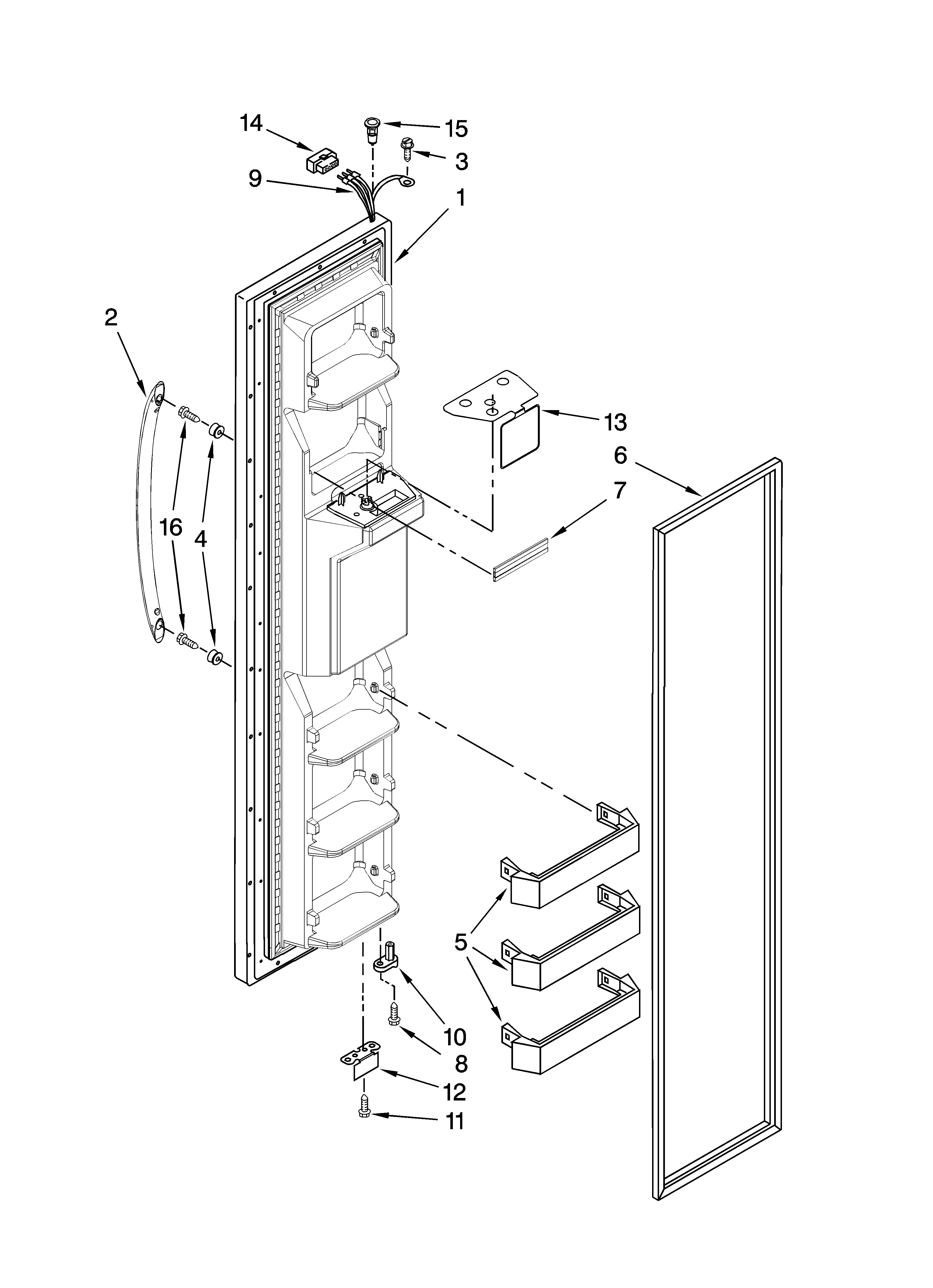 14
15
3
9
1
2
13
6
7
16
4
5
10
8
12
11