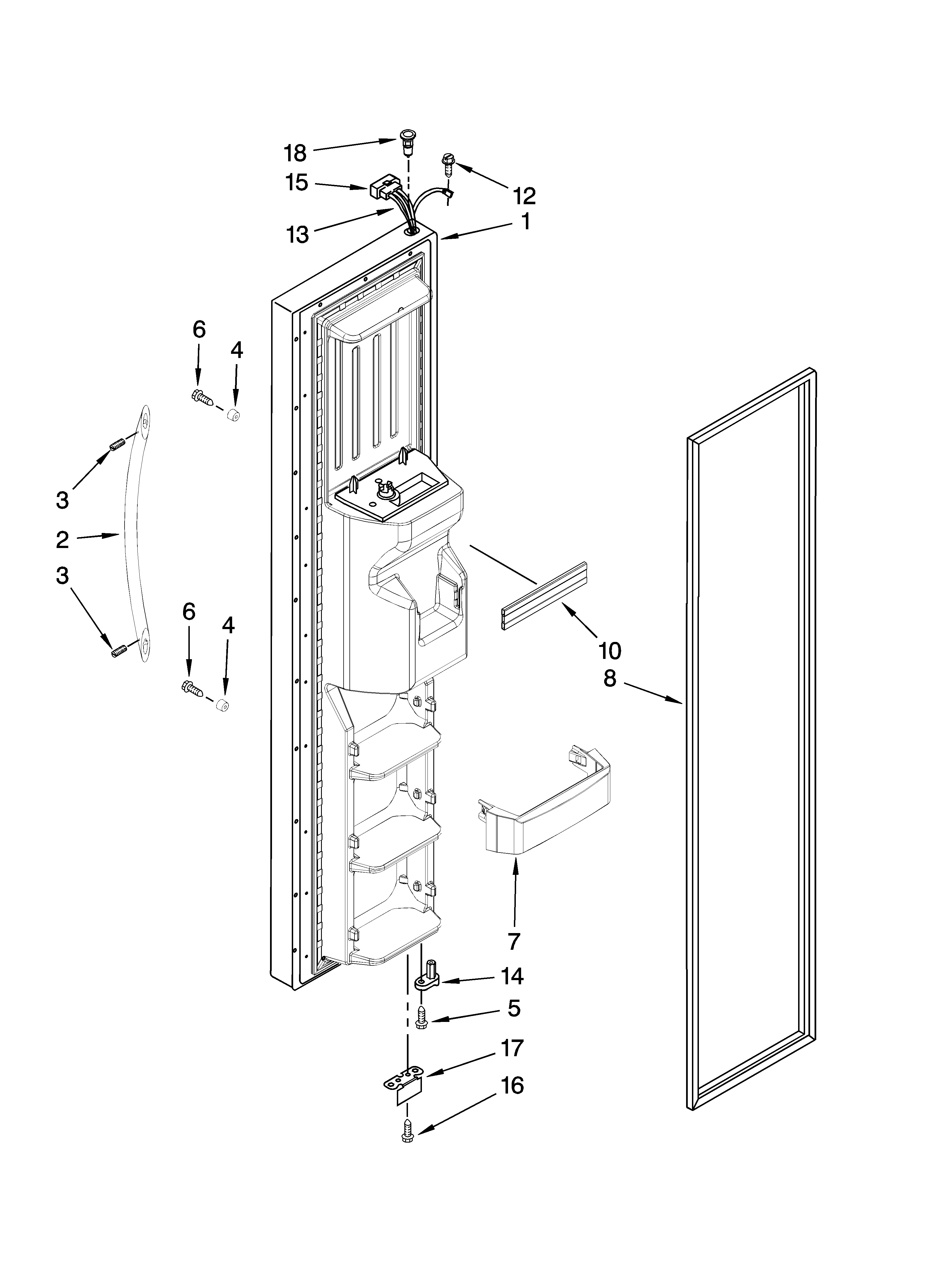 18
15
12
13
1
6
4
3
2
3
6
4
10
8
7
14
5
17
16