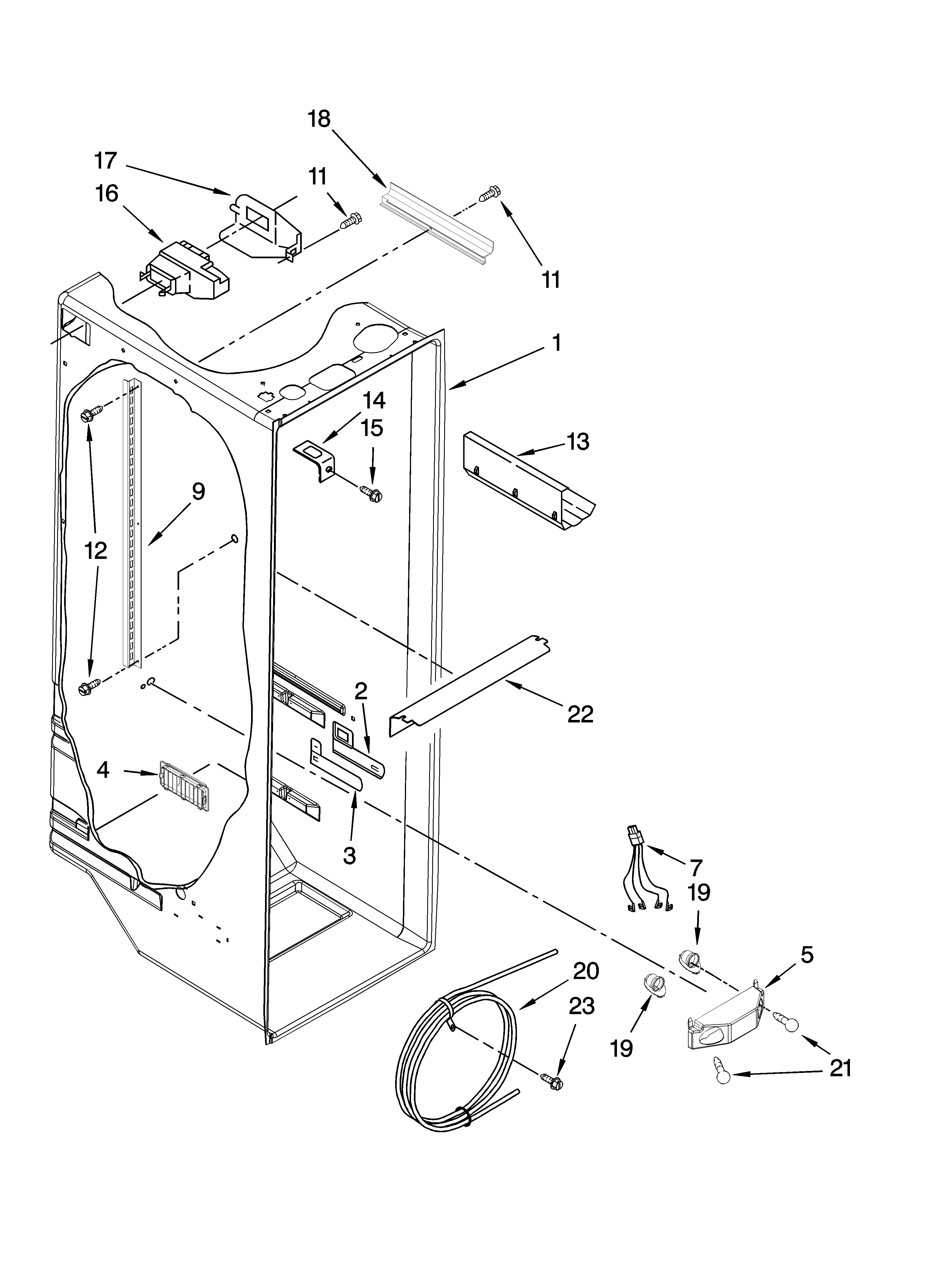 18
17
11
16
11
1
14
15
13
9
12
22
2
4
3
7
19
5
20
23
19
21