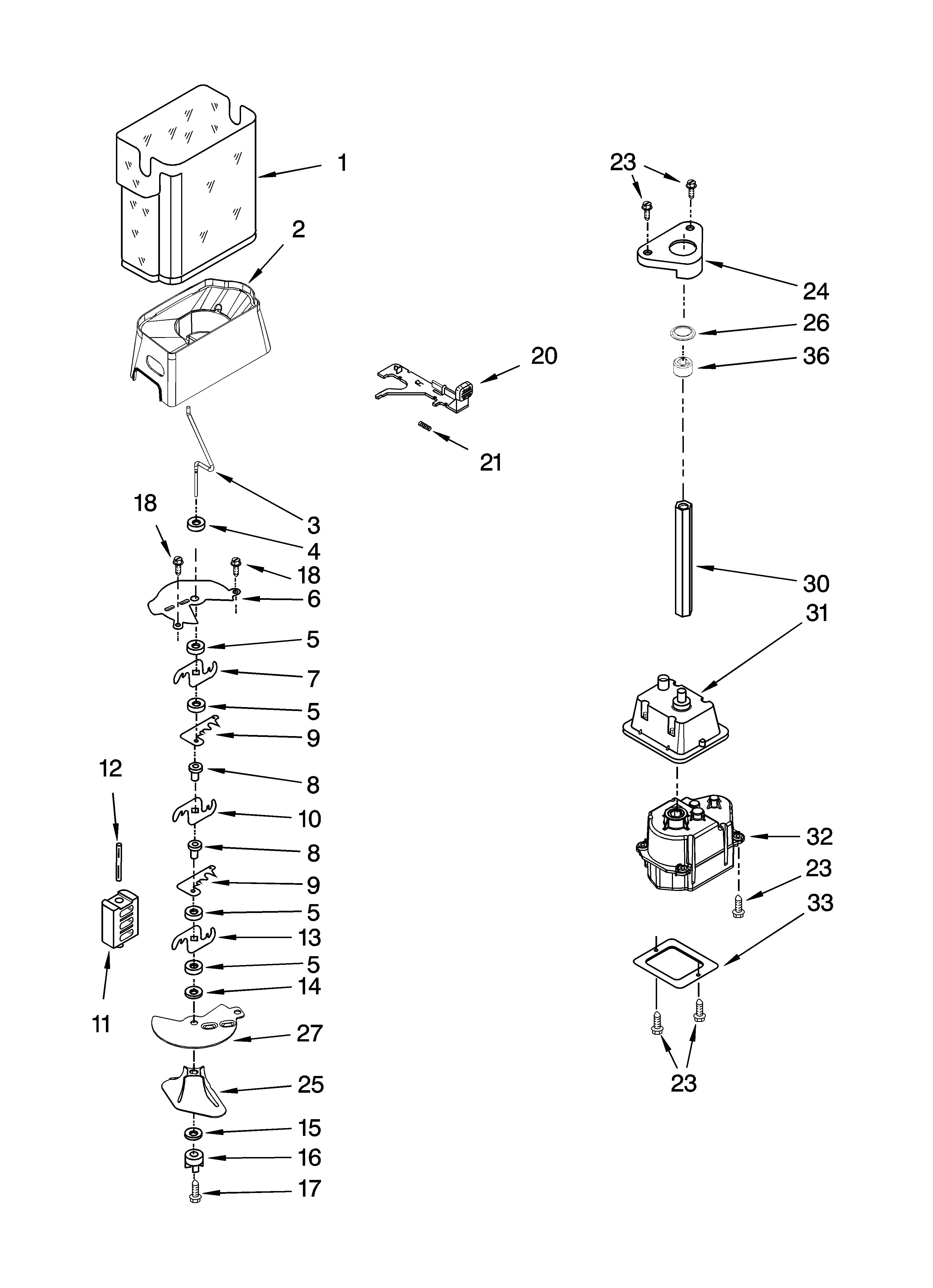 1
2
3
18
4
18
6
5
7
5
9
12
8
10
8
9
5
13
5
14
11
27
25
15
16
17
20
21
23
24
26
36
30
31
32
23
33
23